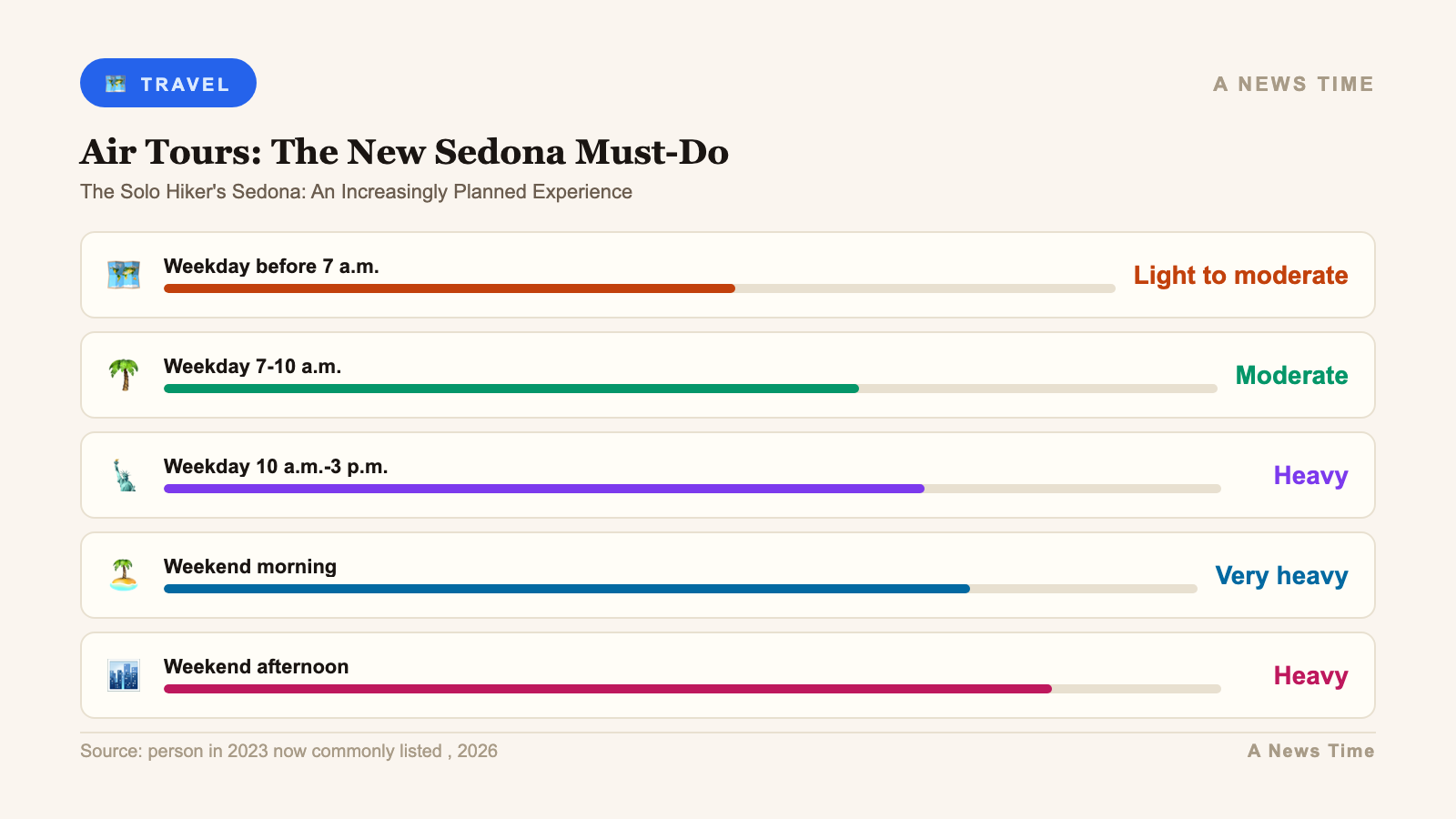 TRAVEL

A NEWS TIME

Air Tours: The New Sedona Must-Do

The Solo Hiker's Sedona: An Increasingly Planned Experience

Weekday before 7 a.m.
Light to moderate

Weekday 7-10 a.m.
Moderate

Weekday 10 a.m.-3 p.m.
Heavy

Weekend morning
Very heavy

Weekend afternoon
Heavy

Source: person in 2023 now commonly listed , 2026

A News Time