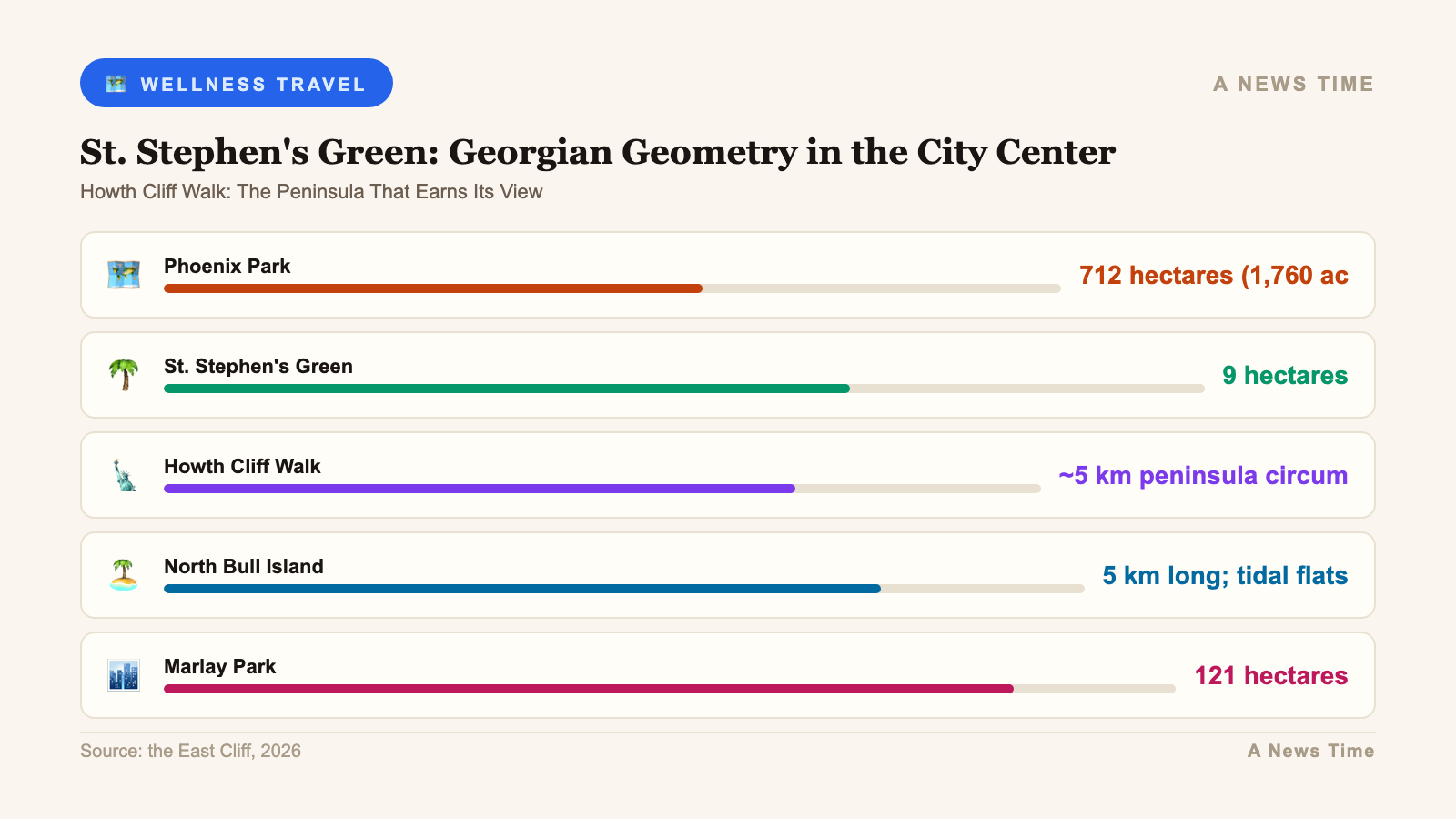 WELLNESS TRAVEL

A NEWS TIME

St. Stephen's Green: Georgian Geometry in the City Center

Howth Cliff Walk: The Peninsula That Earns Its View

Phoenix Park
712 hectares (1,760 ac

St. Stephen's Green
9 hectares

Howth Cliff Walk
~5 km peninsula circum

North Bull Island
5 km long; tidal flats

Marlay Park
121 hectares

Source: the East Cliff, 2026

A News Time