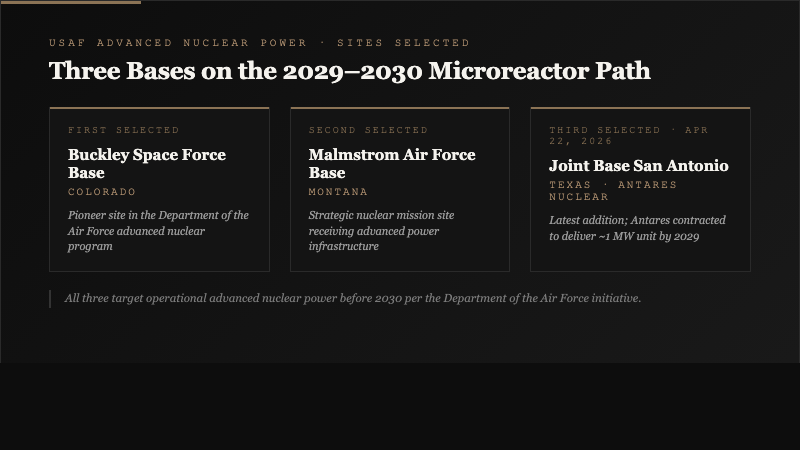 USAF ADVANCED NUCLEAR POWER · SITES SELECTED

Three Bases on the 2029–2030 Microreactor Path

FIRST SELECTED

Buckley Space Force Base

COLORADO

Pioneer site in the Department of the Air Force advanced nuclear program

SECOND SELECTED

Malmstrom Air Force Base

MONTANA

Strategic nuclear mission site receiving advanced power infrastructure

THIRD SELECTED · APR 22, 2026

Joint Base San Antonio

TEXAS · ANTARES NUCLEAR

Latest addition; Antares contracted to deliver ~1 MW unit by 2029

All three target operational advanced nuclear power before 2030 per the Department of the Air Force initiative.