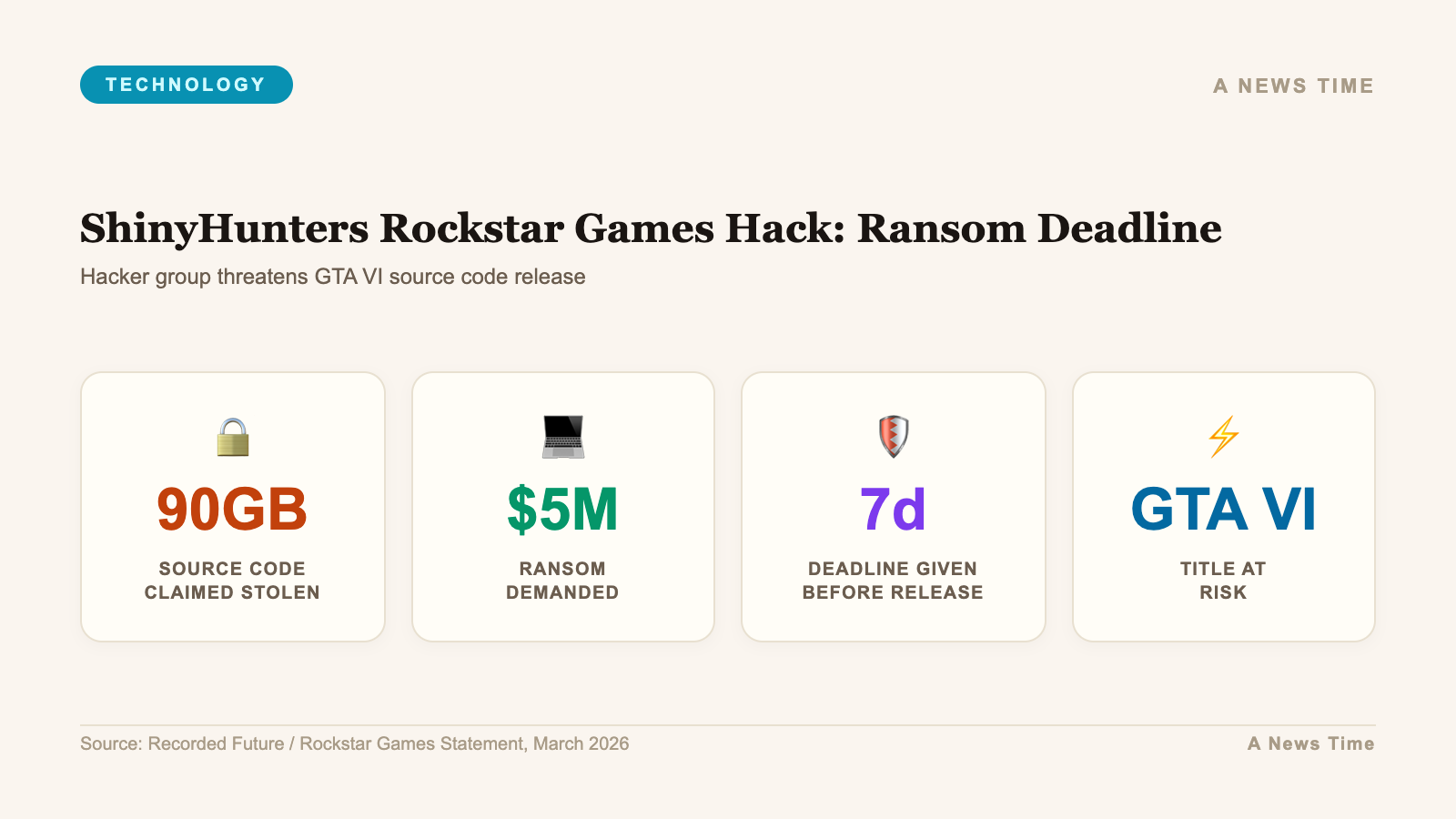 TECHNOLOGY

A NEWS TIME

ShinyHunters Rockstar Games Hack: Ransom Deadline

Hacker group threatens GTA VI source code release

90GB
SOURCE CODE CLAIMED STOLEN

$5M
RANSOM DEMANDED

7d
DEADLINE GIVEN BEFORE RELEASE

GTA VI
TITLE AT RISK

Source: Recorded Future / Rockstar Games Statement, March 2026

A News Time