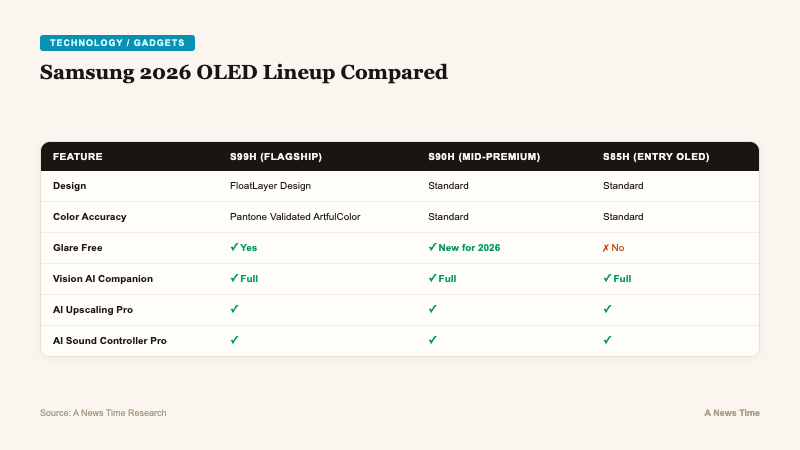 TECHNOLOGY / GADGETS

Samsung 2026 OLED Lineup Compared

| FEATURE | S99H (FLAGSHIP) | S90H (MID-PREMIUM) | S85H (ENTRY OLED) |
|---|---|---|---|
| Design | FloatLayer Design | Standard | Standard |
| Color Accuracy | Pantone Validated ArtfulColor | Standard | Standard |
| Glare Free | ✓ Yes | ✓ New for 2026 | ✗ No |
| Vision AI Companion | ✓ Full | ✓ Full | ✓ Full |
| AI Upscaling Pro | ✓ | ✓ | ✓ |
| AI Sound Controller Pro | ✓ | ✓ | ✓ |

Source: A News Time Research

A News Time