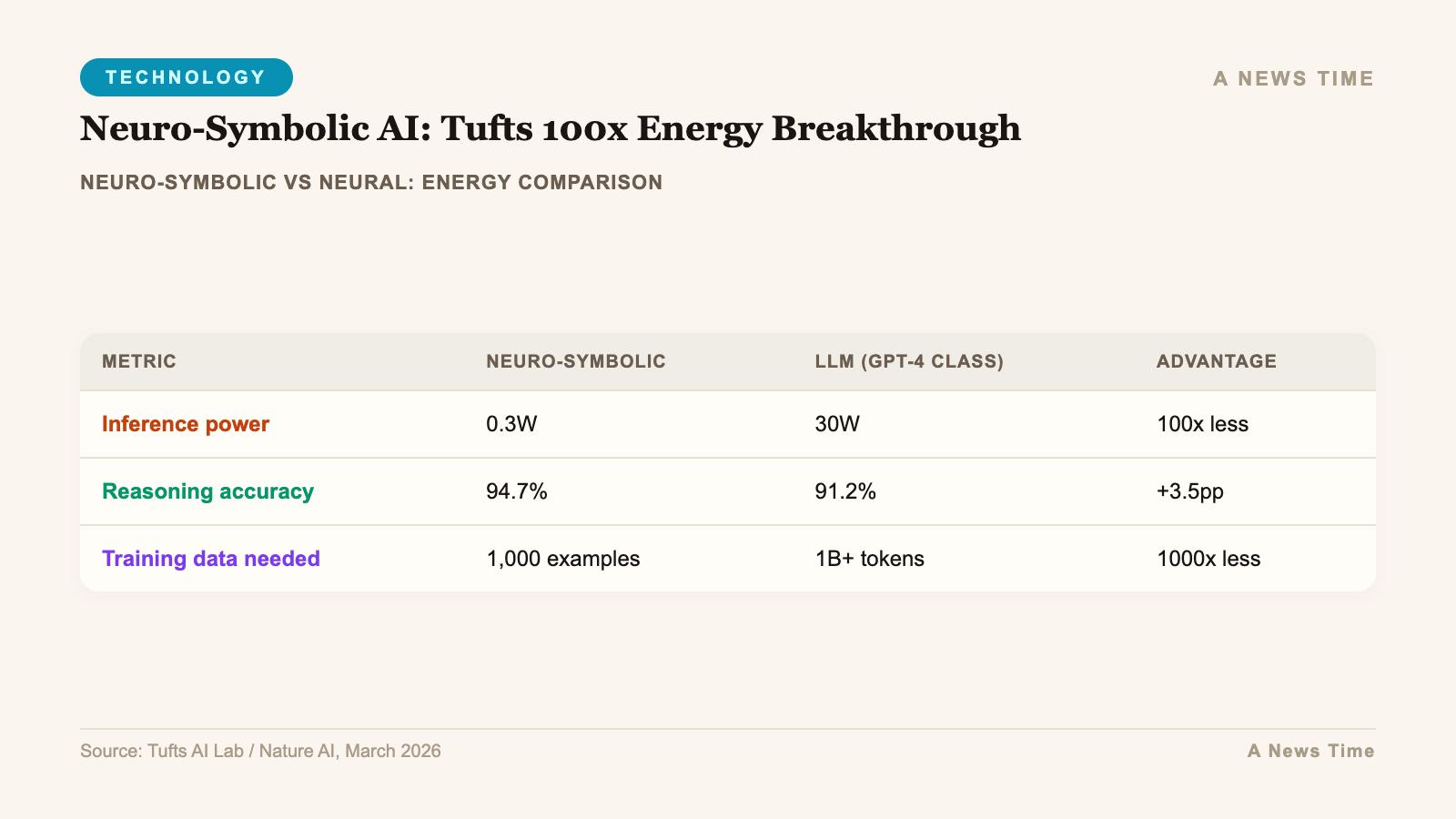 TECHNOLOGY

A NEWS TIME

Neuro-Symbolic AI: Tufts 100x Energy Breakthrough

NEURO-SYMBOLIC VS NEURAL: ENERGY COMPARISON

| METRIC | NEURO-SYMBOLIC | LLM (GPT-4 CLASS) | ADVANTAGE |
|---|---|---|---|
| Inference power | 0.3W | 30W | 100x less |
| Reasoning accuracy | 94.7% | 91.2% | +3.5pp |
| Training data needed | 1,000 examples | 1B+ tokens | 1000x less |

Source: Tufts AI Lab / Nature AI, March 2026

A News Time