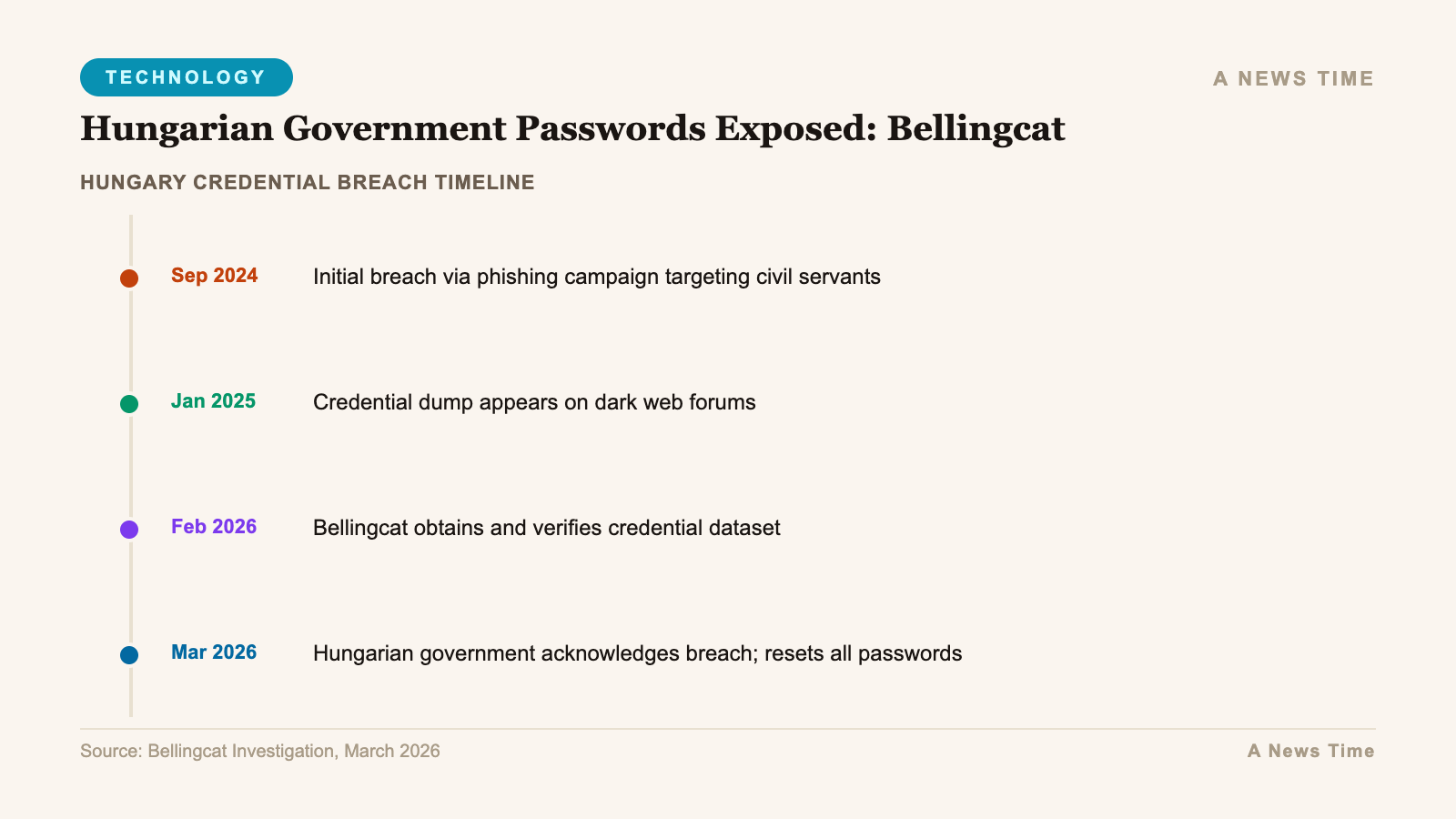 TECHNOLOGY

A NEWS TIME

Hungarian Government Passwords Exposed: Bellingcat

HUNGARY CREDENTIAL BREACH TIMELINE

Sep 2024 Initial breach via phishing campaign targeting civil servants

Jan 2025 Credential dump appears on dark web forums

Feb 2026 Bellingcat obtains and verifies credential dataset

Mar 2026 Hungarian government acknowledges breach; resets all passwords

Source: Bellingcat Investigation, March 2026

A News Time