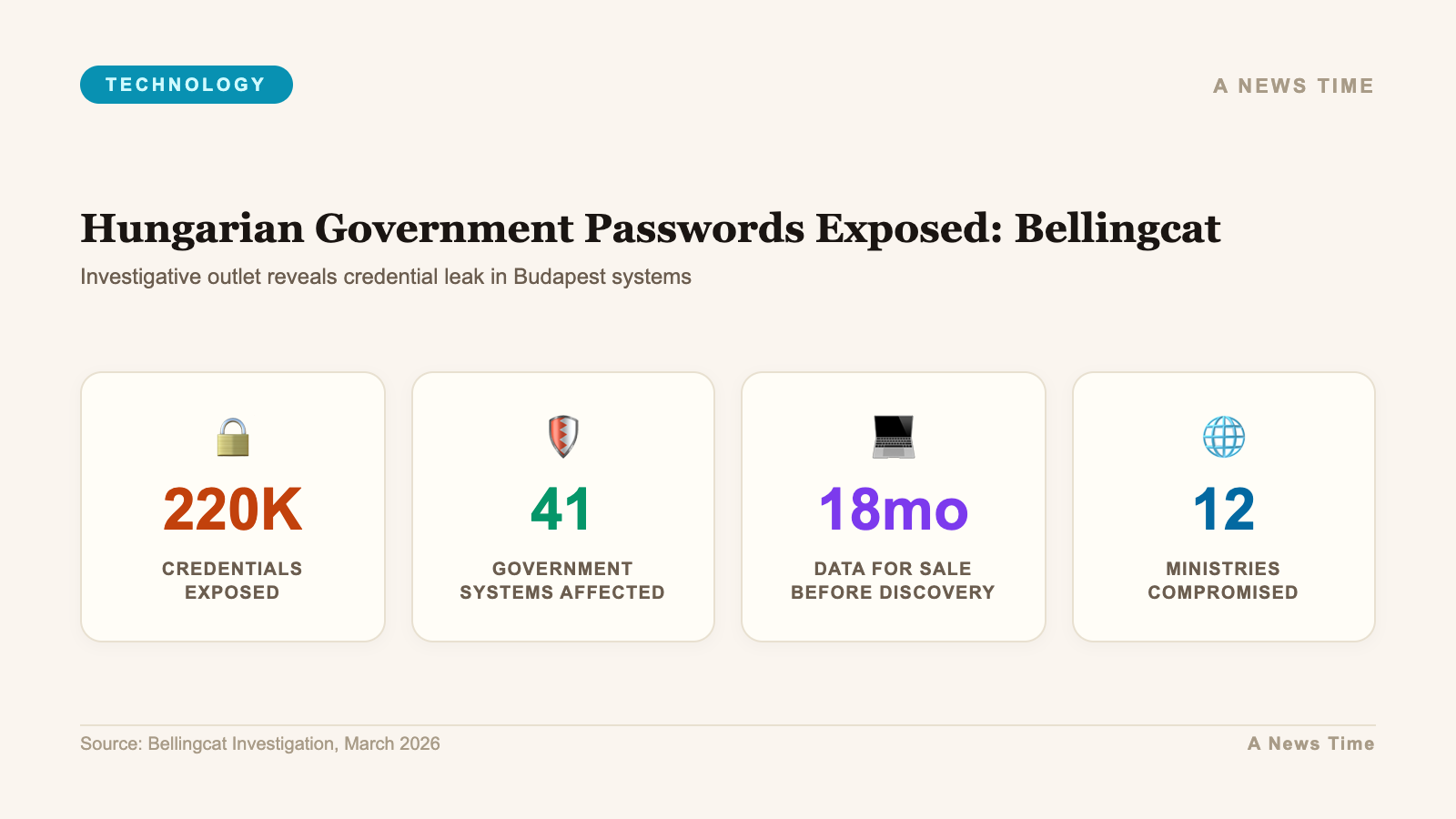 TECHNOLOGY

A NEWS TIME

Hungarian Government Passwords Exposed: Bellingcat

Investigative outlet reveals credential leak in Budapest systems

220K
CREDENTIALS EXPOSED

41
GOVERNMENT SYSTEMS AFFECTED

18mo
DATA FOR SALE BEFORE DISCOVERY

12
MINISTRIES COMPROMISED

Source: Bellingcat Investigation, March 2026

A News Time