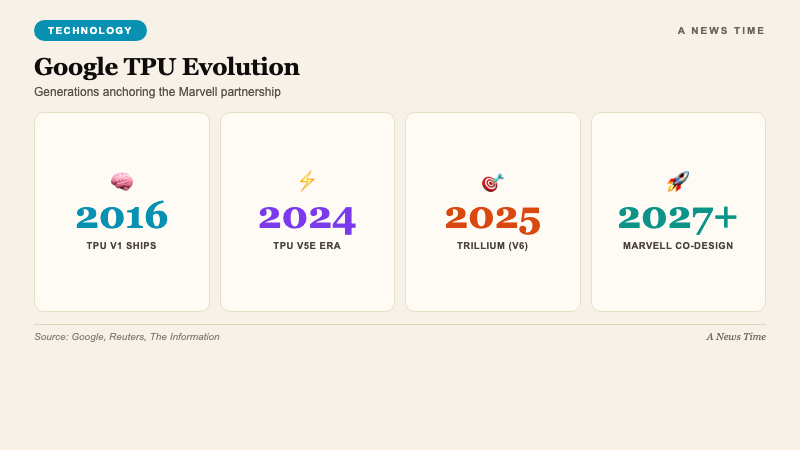 TECHNOLOGY

A NEWS TIME

Google TPU Evolution

Generations anchoring the Marvell partnership

2016
TPU V1 SHIPS

2024
TPU V5E ERA

2025
TRILLIUM (V6)

2027+
MARVELL CO-DESIGN

Source: Google, Reuters, The Information

A News Time