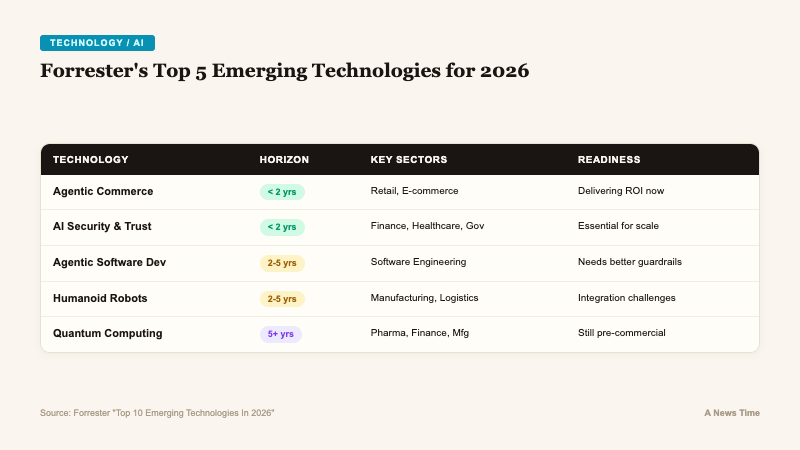 TECHNOLOGY / AI

Forrester's Top 5 Emerging Technologies for 2026

| TECHNOLOGY | HORIZON | KEY SECTORS | READINESS |
|---|---|---|---|
| Agentic Commerce | < 2 yrs | Retail, E-commerce | Delivering ROI now |
| AI Security & Trust | < 2 yrs | Finance, Healthcare, Gov | Essential for scale |
| Agentic Software Dev | 2-5 yrs | Software Engineering | Needs better guardrails |
| Humanoid Robots | 2-5 yrs | Manufacturing, Logistics | Integration challenges |
| Quantum Computing | 5+ yrs | Pharma, Finance, Mfg | Still pre-commercial |

Source: Forrester "Top 10 Emerging Technologies In 2026"

A News Time