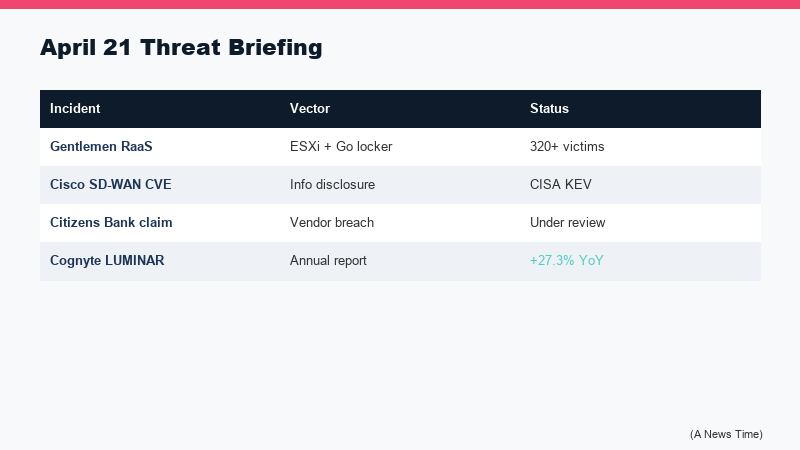 April 21 Threat Briefing

| Incident | Vector | Status |
|---|---|---|
| Gentlemen RaaS | ESXi + Go locker | 320+ victims |
| Cisco SD-WAN CVE | Info disclosure | CISA KEV |
| Citizens Bank claim | Vendor breach | Under review |
| Cognyte LUMINAR | Annual report | +27.3% YoY |

(A News Time)