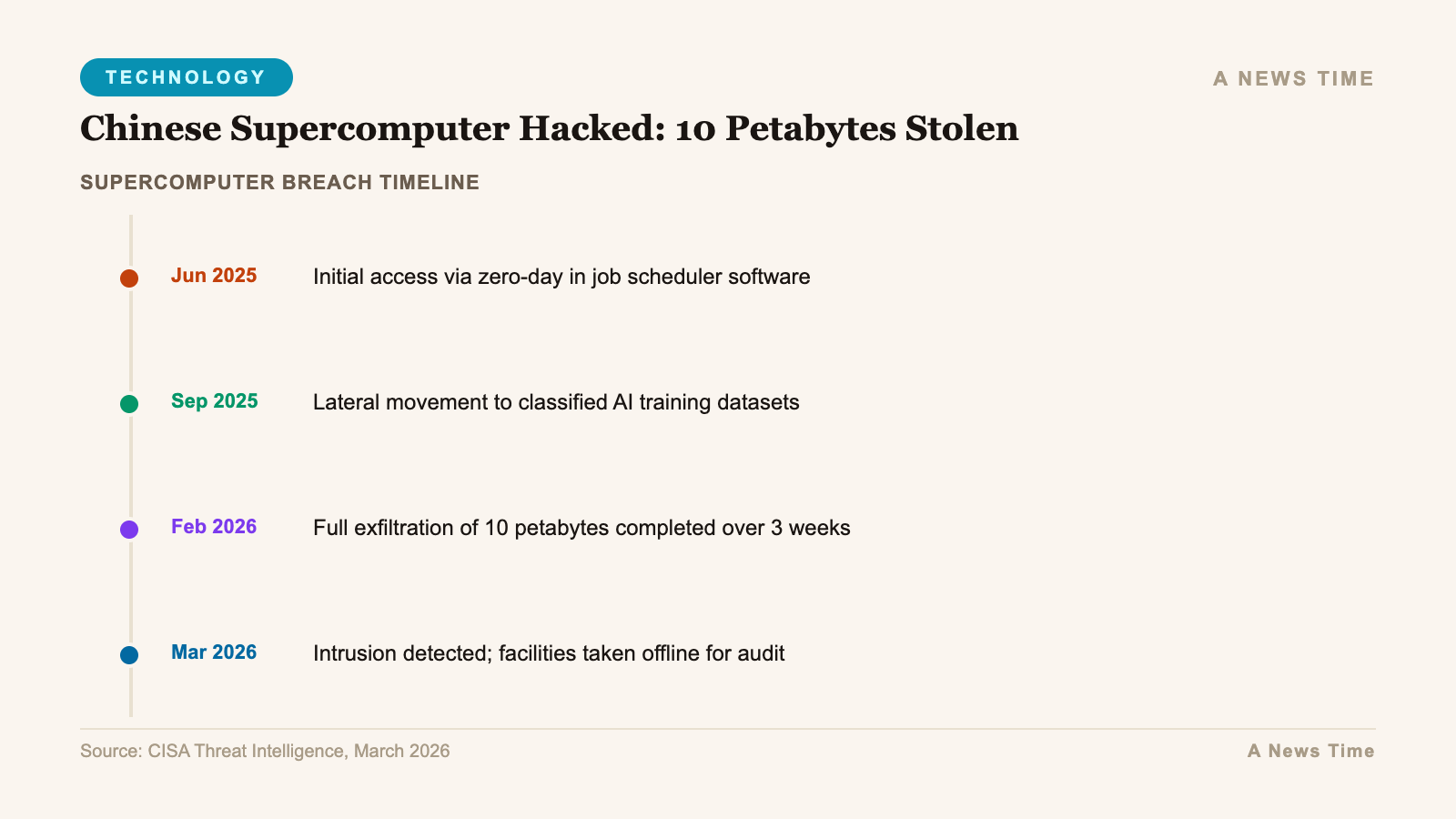 TECHNOLOGY

A NEWS TIME

Chinese Supercomputer Hacked: 10 Petabytes Stolen

SUPERCOMPUTER BREACH TIMELINE

Jun 2025 Initial access via zero-day in job scheduler software

Sep 2025 Lateral movement to classified AI training datasets

Feb 2026 Full exfiltration of 10 petabytes completed over 3 weeks

Mar 2026 Intrusion detected; facilities taken offline for audit

Source: CISA Threat Intelligence, March 2026

A News Time