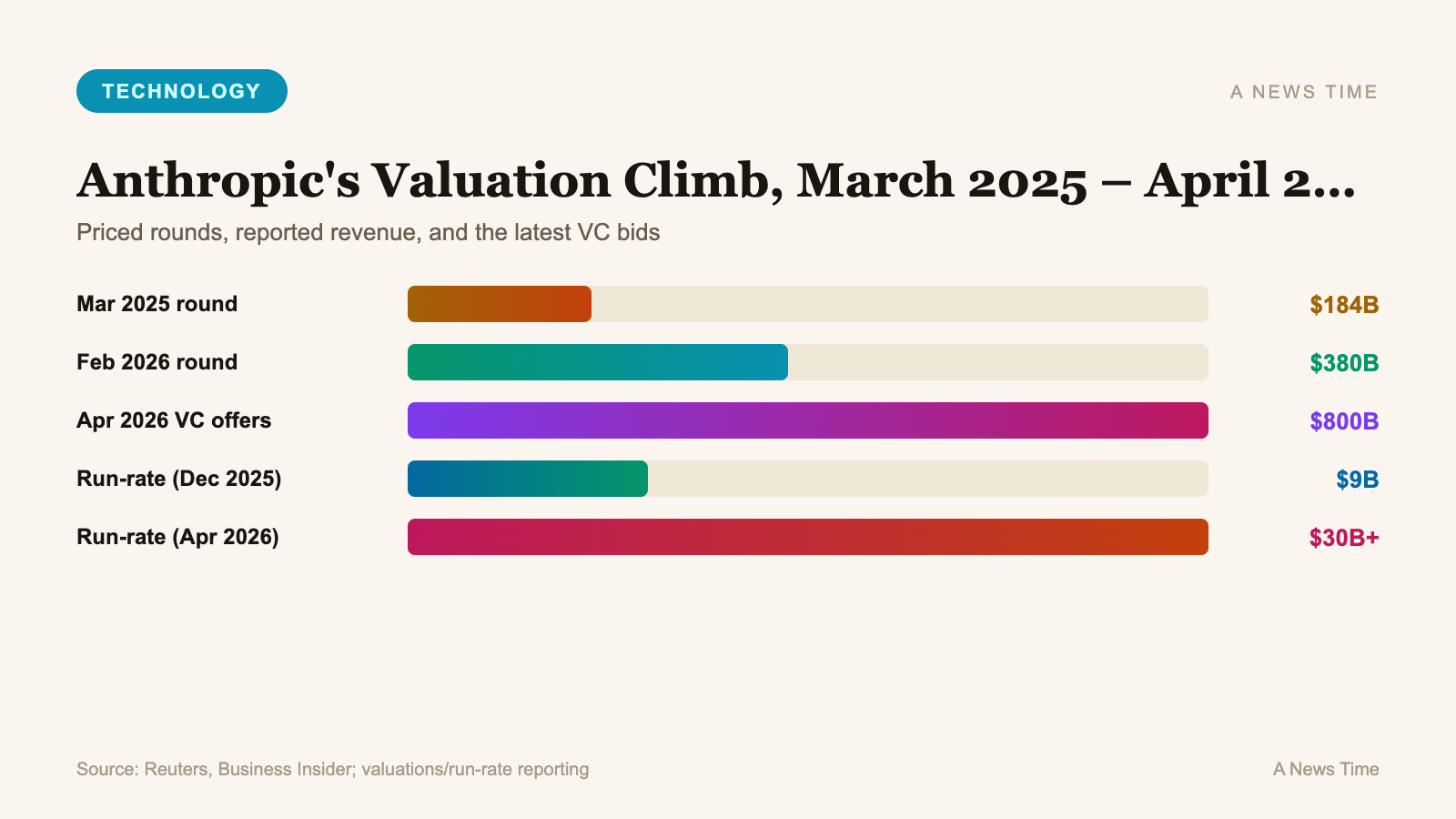 TECHNOLOGY

A NEWS TIME

Anthropic's Valuation Climb, March 2025 – April 2...

Priced rounds, reported revenue, and the latest VC bids

Mar 2025 round $184B

Feb 2026 round $380B

Apr 2026 VC offers $800B

Run-rate (Dec 2025) $9B

Run-rate (Apr 2026) $30B+

Source: Reuters, Business Insider; valuations/run-rate reporting

A News Time