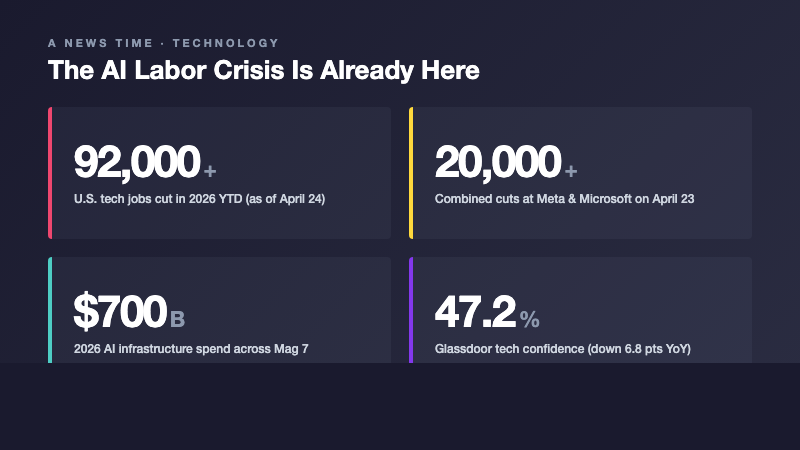 A NEWS TIME · TECHNOLOGY

The AI Labor Crisis Is Already Here

92,000+

U.S. tech jobs cut in 2026 YTD (as of April 24)

20,000+

Combined cuts at Meta & Microsoft on April 23

$700B

2026 AI infrastructure spend across Mag 7

47.2%

Glassdoor tech confidence (down 6.8 pts YoY)