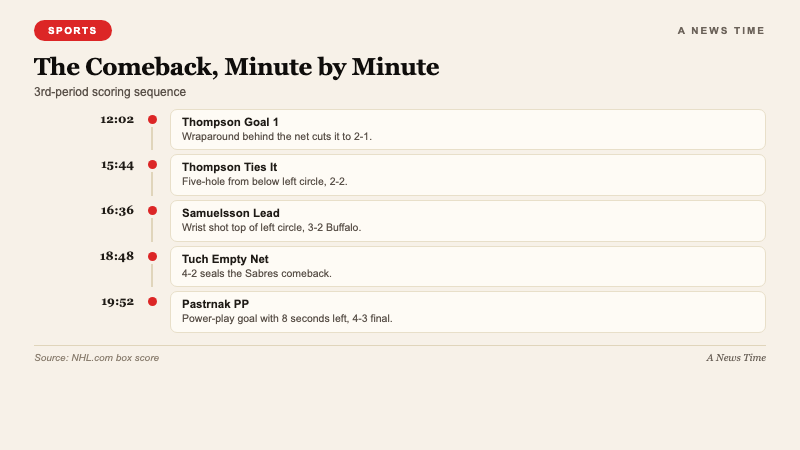 SPORTS

A NEWS TIME

The Comeback, Minute by Minute

3rd-period scoring sequence

12:02
Thompson Goal 1
Wraparound behind the net cuts it to 2-1.

15:44
Thompson Ties It
Five-hole from below left circle, 2-2.

16:36
Samuelsson Lead
Wrist shot top of left circle, 3-2 Buffalo.

18:48
Tuch Empty Net
4-2 seals the Sabres comeback.

19:52
Pastrnak PP
Power-play goal with 8 seconds left, 4-3 final.

Source: NHL.com box score

A News Time