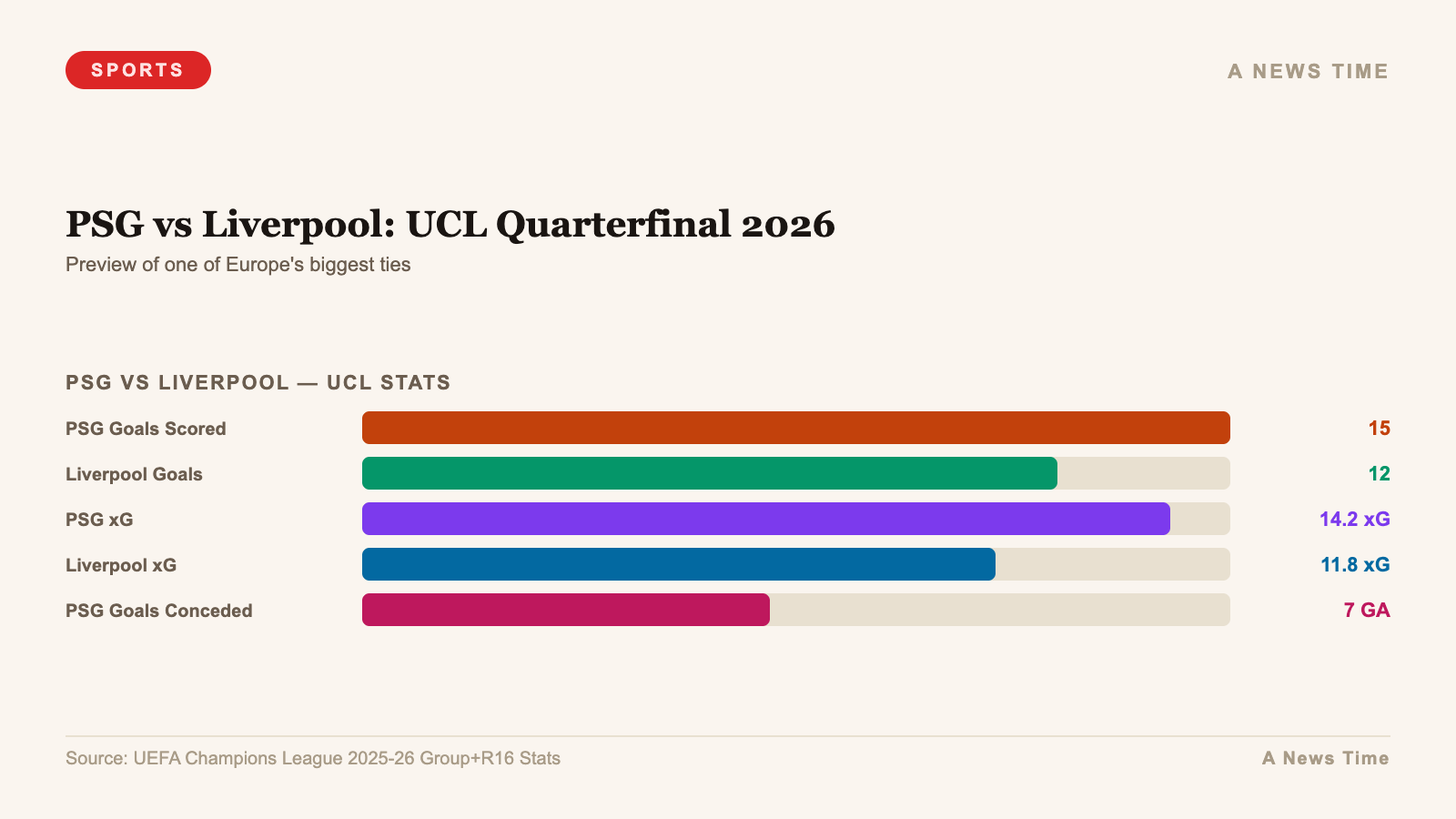 SPORTS

A NEWS TIME

PSG vs Liverpool: UCL Quarterfinal 2026

Preview of one of Europe's biggest ties

PSG VS LIVERPOOL — UCL STATS

PSG Goals Scored 15

Liverpool Goals 12

PSG xG 14.2 xG

Liverpool xG 11.8 xG

PSG Goals Conceded 7 GA

Source: UEFA Champions League 2025-26 Group+R16 Stats

A News Time