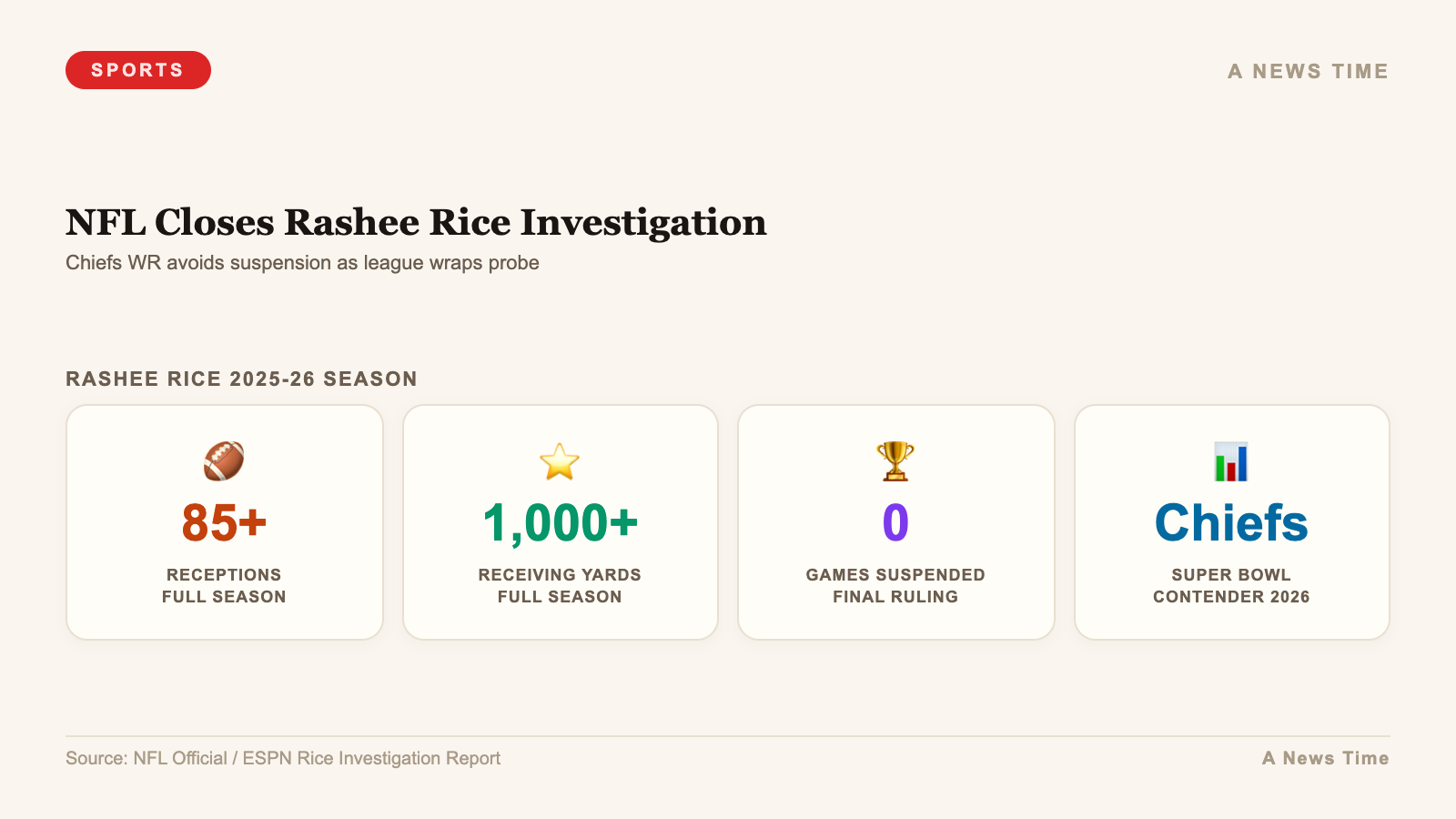 SPORTS

A NEWS TIME

NFL Closes Rashee Rice Investigation

Chiefs WR avoids suspension as league wraps probe

RASHEE RICE 2025-26 SEASON

85+
RECEPTIONS
FULL SEASON

1,000+
RECEIVING YARDS
FULL SEASON

0
GAMES SUSPENDED
FINAL RULING

Chiefs
SUPER BOWL
CONTENDER 2026

Source: NFL Official / ESPN Rice Investigation Report

A News Time