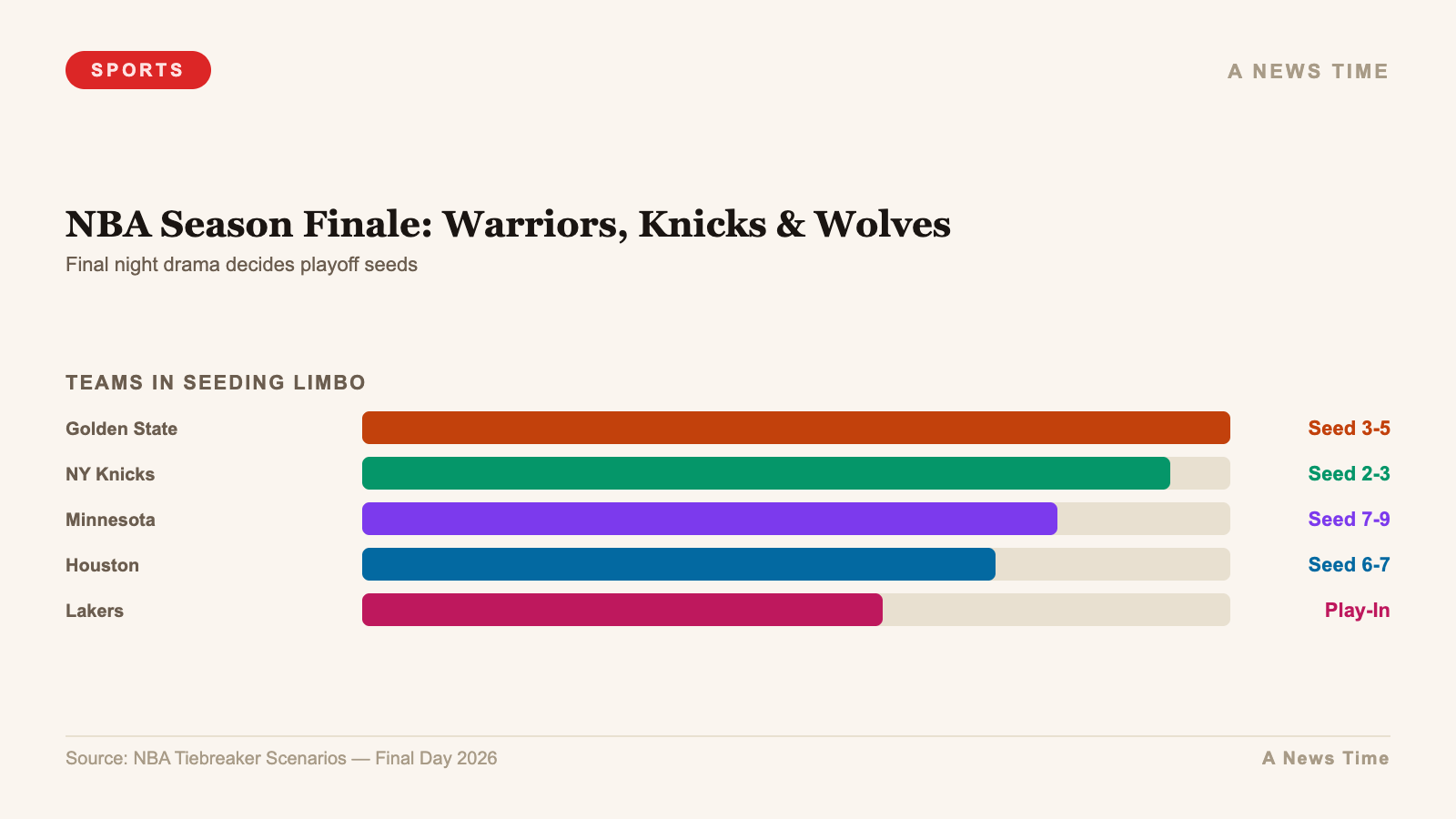 SPORTS

A NEWS TIME

NBA Season Finale: Warriors, Knicks & Wolves

Final night drama decides playoff seeds

TEAMS IN SEEDING LIMBO

Golden State Seed 3-5

NY Knicks Seed 2-3

Minnesota Seed 7-9

Houston Seed 6-7

Lakers Play-In

Source: NBA Tiebreaker Scenarios — Final Day 2026

A News Time