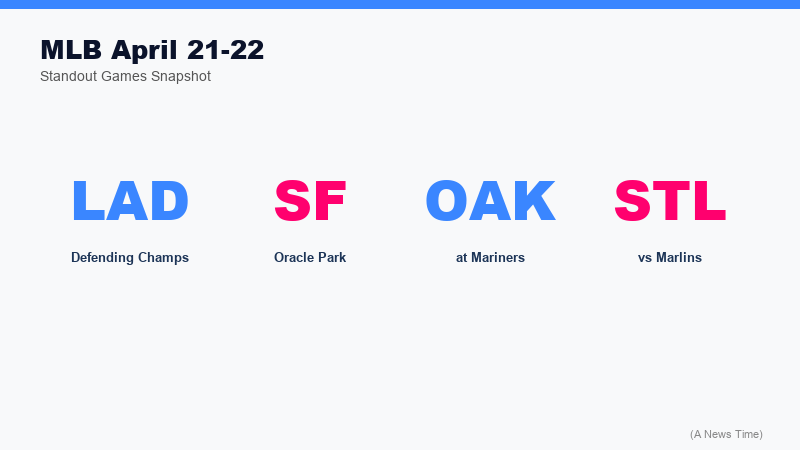 MLB April 21-22

Standout Games Snapshot

LAD

Defending Champs

SF

Oracle Park

OAK

at Mariners

STL

vs Marlins

(A News Time)