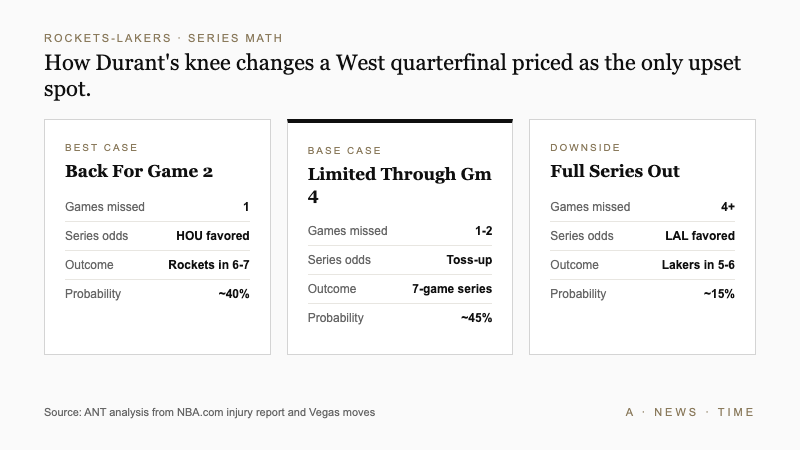 ROCKETS-LAKERS · SERIES MATH

How Durant's knee changes a West quarterfinal priced as the only upset spot.

BEST CASE

Back For Game 2

| Games missed | 1 |
|---|---|
| Series odds | HOU favored |
| Outcome | Rockets in 6-7 |
| Probability | ~40% |

BASE CASE

Limited Through Gm 4

| Games missed | 1-2 |
|---|---|
| Series odds | Toss-up |
| Outcome | 7-game series |
| Probability | ~45% |

DOWNSIDE

Full Series Out

| Games missed | 4+ |
|---|---|
| Series odds | LAL favored |
| Outcome | Lakers in 5-6 |
| Probability | ~15% |

Source: ANT analysis from NBA.com injury report and Vegas moves

A · NEWS · TIME