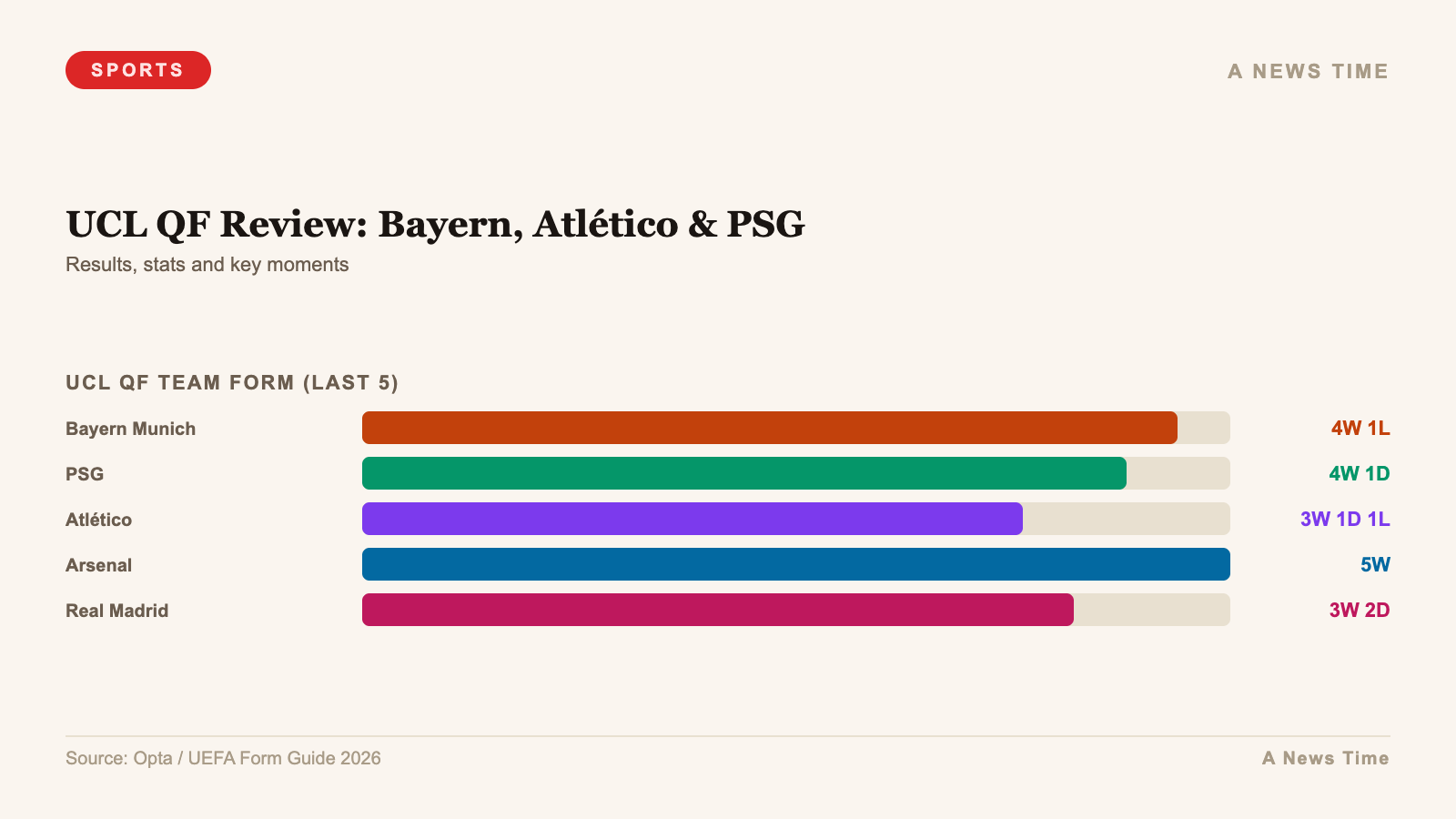 SPORTS

A NEWS TIME

UCL QF Review: Bayern, Atlético & PSG

Results, stats and key moments

UCL QF TEAM FORM (LAST 5)

Bayern Munich 4W 1L
PSG 4W 1D
Atlético 3W 1D 1L
Arsenal 5W
Real Madrid 3W 2D

Source: Opta / UEFA Form Guide 2026

A News Time