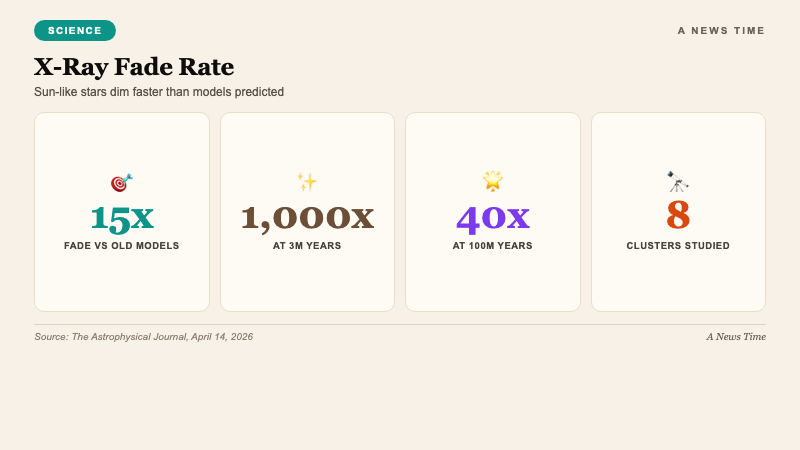 SCIENCE

A NEWS TIME

X-Ray Fade Rate

Sun-like stars dim faster than models predicted

15x
FADE VS OLD MODELS

1,000x
AT 3M YEARS

40x
AT 100M YEARS

8
CLUSTERS STUDIED

Source: The Astrophysical Journal, April 14, 2026

A News Time