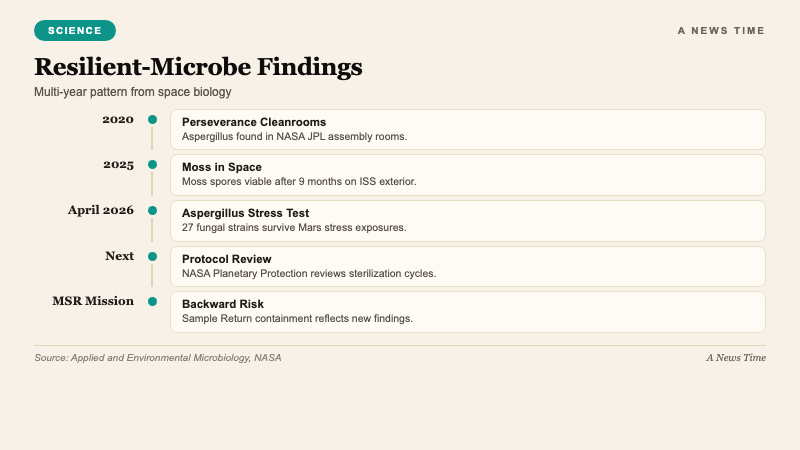 SCIENCE

A NEWS TIME

Resilient-Microbe Findings

Multi-year pattern from space biology

2020
Perseverance Cleanrooms
Aspergillus found in NASA JPL assembly rooms.

2025
Moss in Space
Moss spores viable after 9 months on ISS exterior.

April 2026
Aspergillus Stress Test
27 fungal strains survive Mars stress exposures.

Next
Protocol Review
NASA Planetary Protection reviews sterilization cycles.

MSR Mission
Backward Risk
Sample Return containment reflects new findings.

Source: Applied and Environmental Microbiology, NASA

A News Time