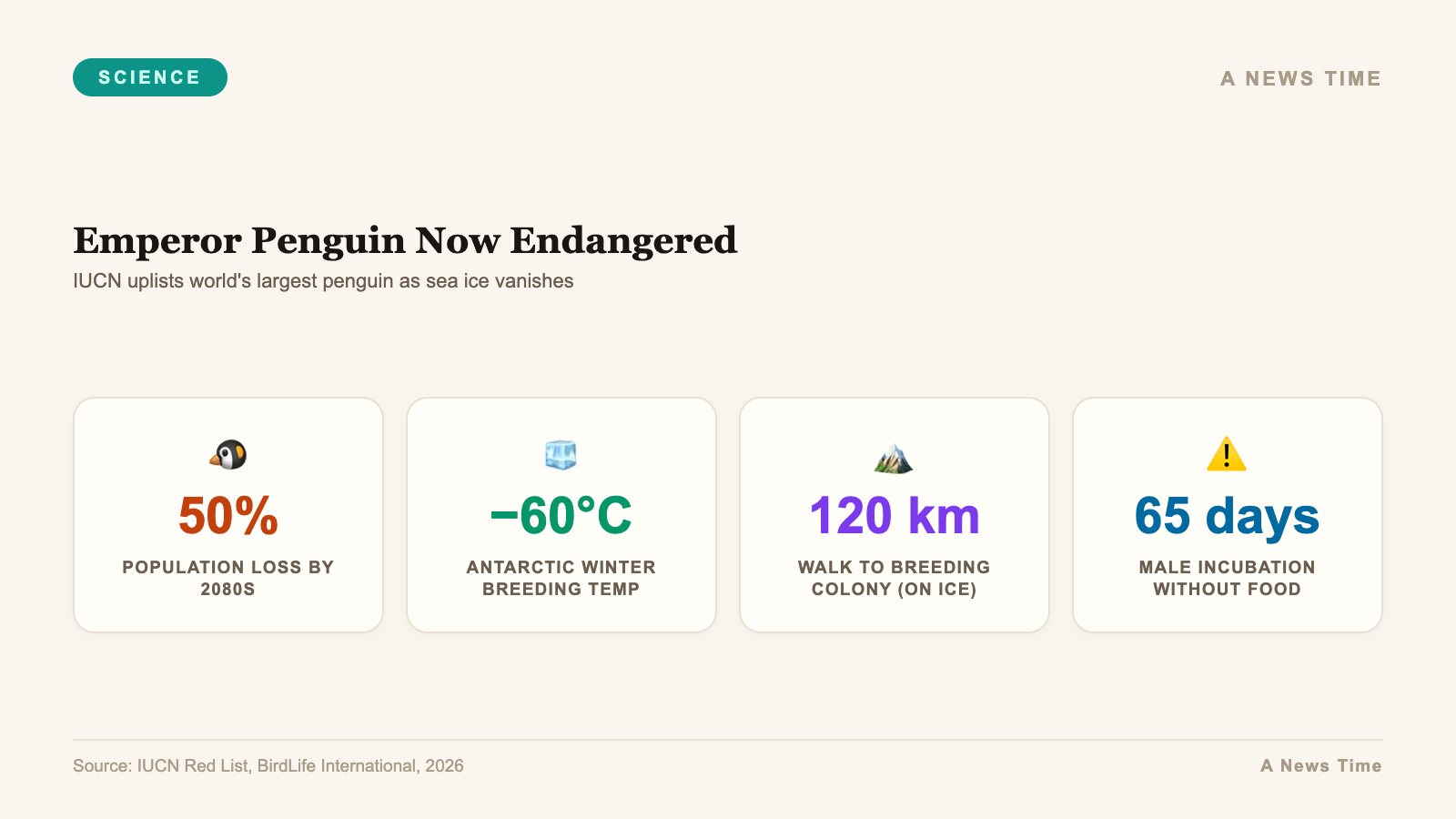 SCIENCE

A NEWS TIME

Emperor Penguin Now Endangered

IUCN uplists world's largest penguin as sea ice vanishes

50%

POPULATION LOSS BY 2080S

−60°C

ANTARCTIC WINTER BREEDING TEMP

120 km

WALK TO BREEDING COLONY (ON ICE)

65 days

MALE INCUBATION WITHOUT FOOD

Source: IUCN Red List, BirdLife International, 2026

A News Time