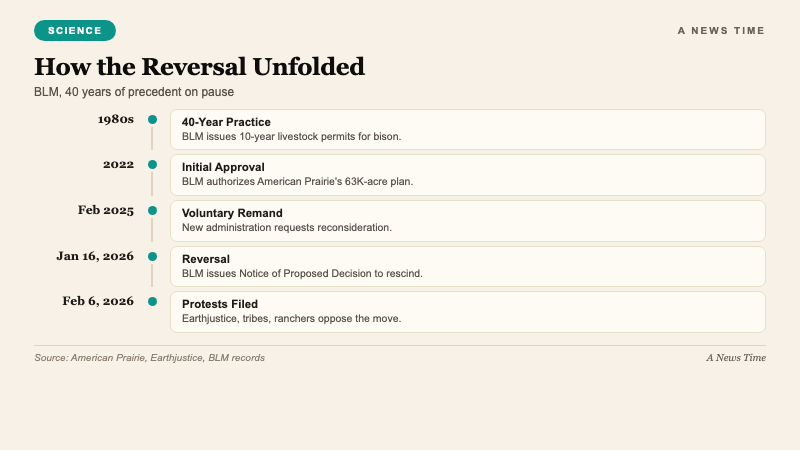 SCIENCE

A NEWS TIME

How the Reversal Unfolded

BLM, 40 years of precedent on pause

1980s
40-Year Practice
BLM issues 10-year livestock permits for bison.

2022
Initial Approval
BLM authorizes American Prairie's 63K-acre plan.

Feb 2025
Voluntary Remand
New administration requests reconsideration.

Jan 16, 2026
Reversal
BLM issues Notice of Proposed Decision to rescind.

Feb 6, 2026
Protests Filed
Earthjustice, tribes, ranchers oppose the move.

Source: American Prairie, Earthjustice, BLM records

A News Time