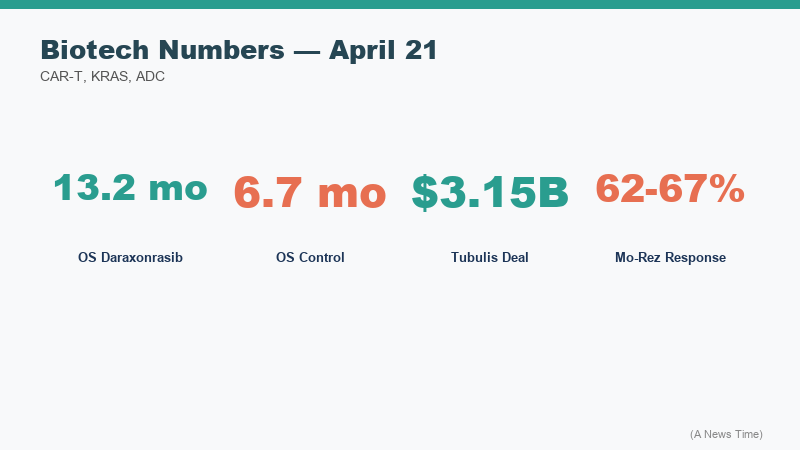 Biotech Numbers — April 21
CAR-T, KRAS, ADC

13.2 mo
OS Daraxonrasib

6.7 mo
OS Control

$3.15B
Tubulis Deal

62-67%
Mo-Rez Response

(A News Time)