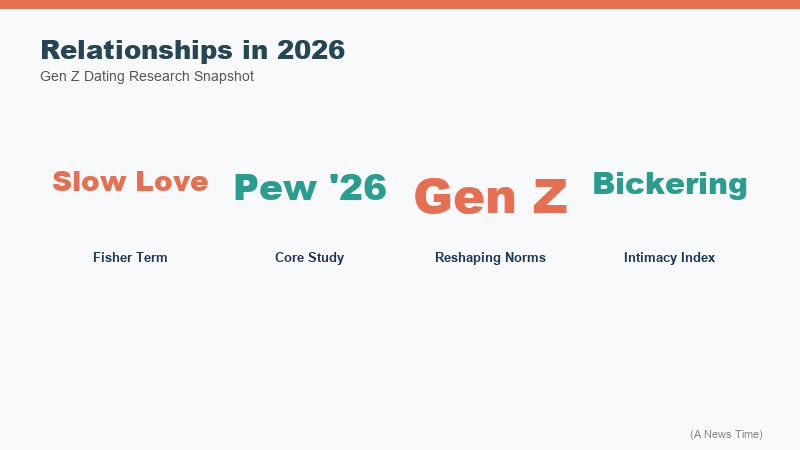 Relationships in 2026
Gen Z Dating Research Snapshot

Slow Love
Fisher Term

Pew '26
Core Study

Gen Z
Reshaping Norms

Bickering
Intimacy Index

(A News Time)