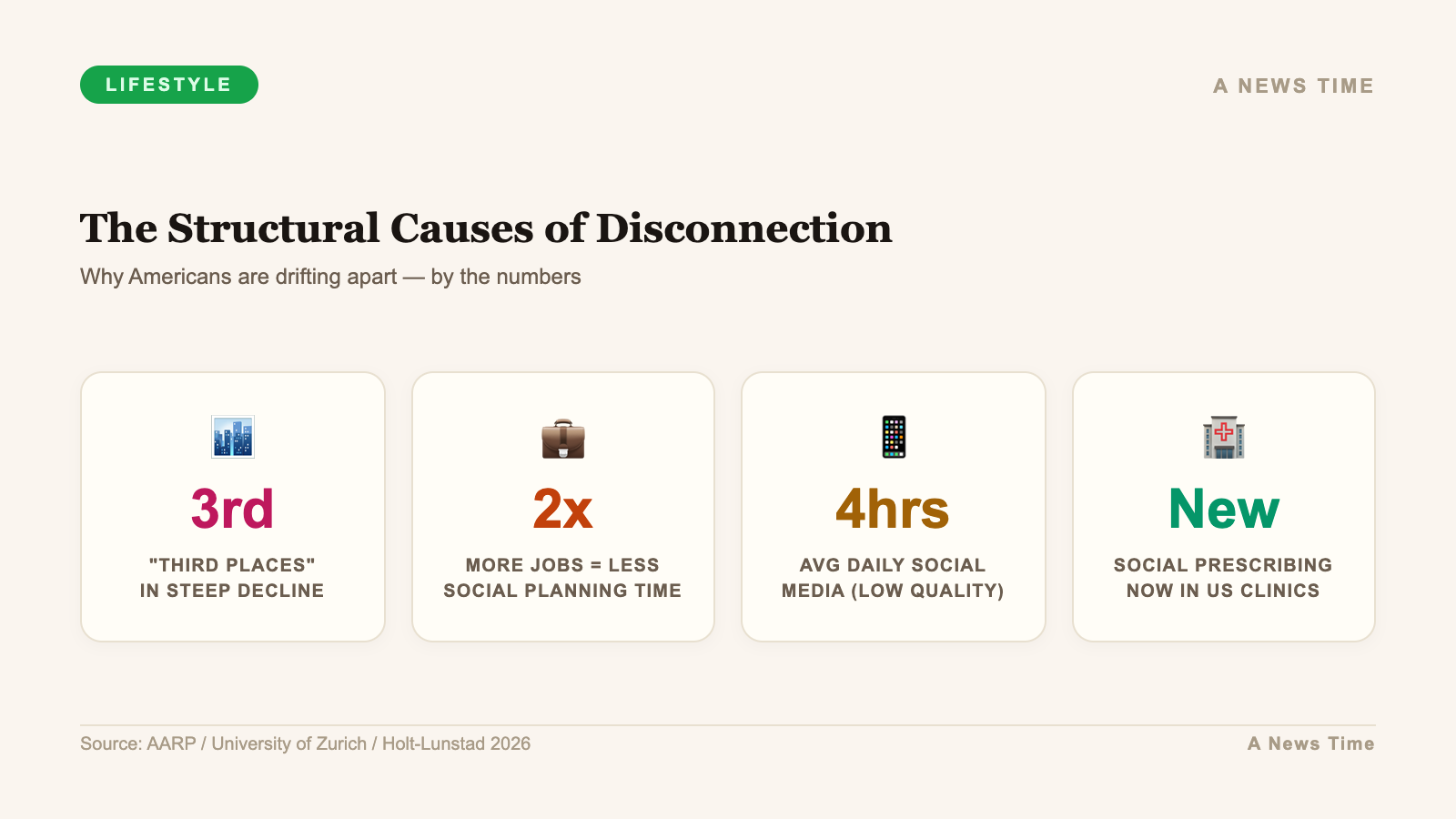 LIFESTYLE

A NEWS TIME

The Structural Causes of Disconnection

Why Americans are drifting apart — by the numbers

3rd
"THIRD PLACES" IN STEEP DECLINE

2x
MORE JOBS = LESS SOCIAL PLANNING TIME

4hrs
AVG DAILY SOCIAL MEDIA (LOW QUALITY)

New
SOCIAL PRESCRIBING NOW IN US CLINICS

Source: AARP / University of Zurich / Holt-Lunstad 2026

A News Time