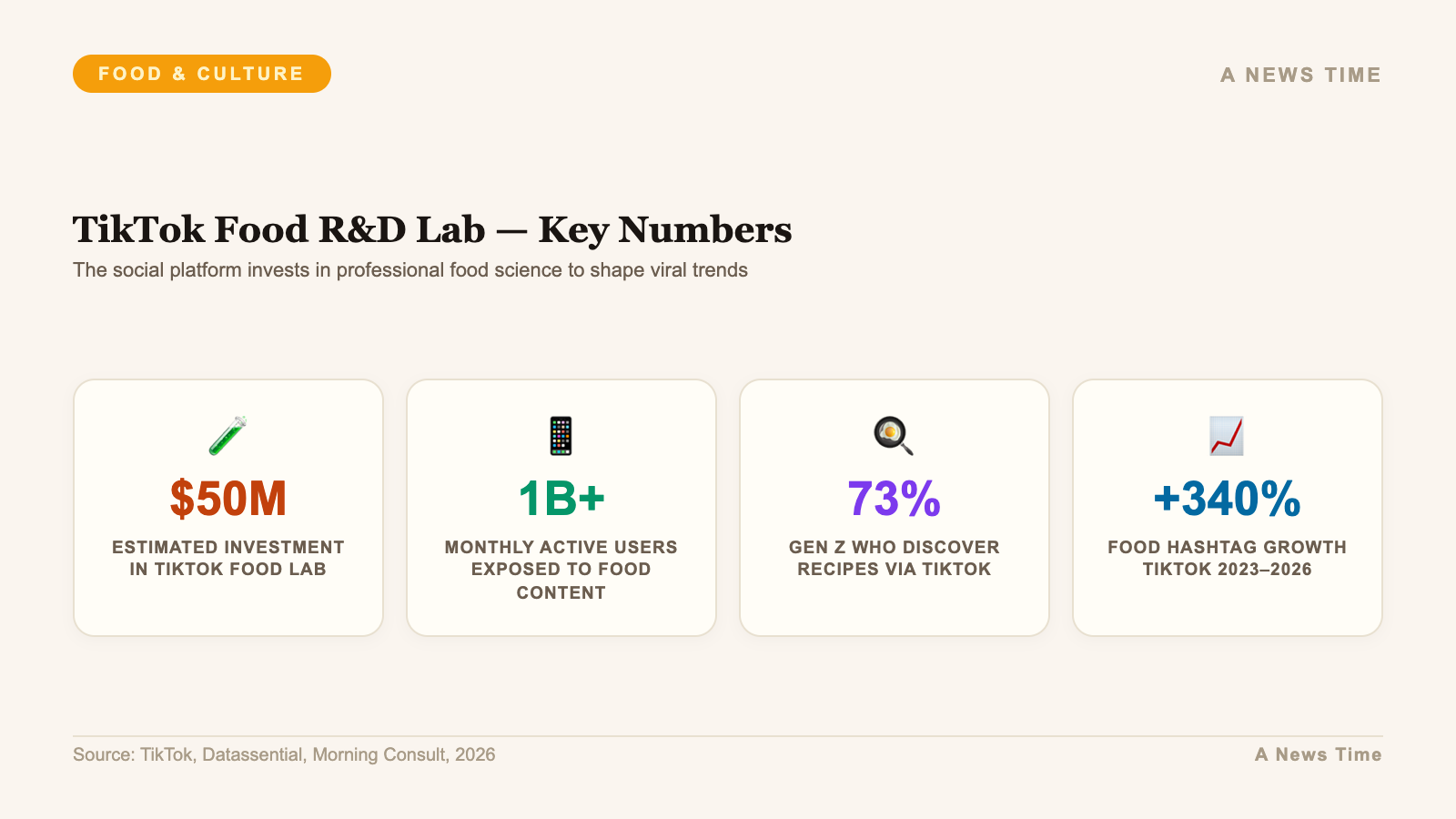 FOOD & CULTURE

A NEWS TIME

TikTok Food R&D Lab — Key Numbers

The social platform invests in professional food science to shape viral trends

$50M

ESTIMATED INVESTMENT IN TIKTOK FOOD LAB

1B+

MONTHLY ACTIVE USERS EXPOSED TO FOOD CONTENT

73%

GEN Z WHO DISCOVER RECIPES VIA TIKTOK

+340%

FOOD HASHTAG GROWTH TIKTOK 2023–2026

Source: TikTok, Datassential, Morning Consult, 2026

A News Time