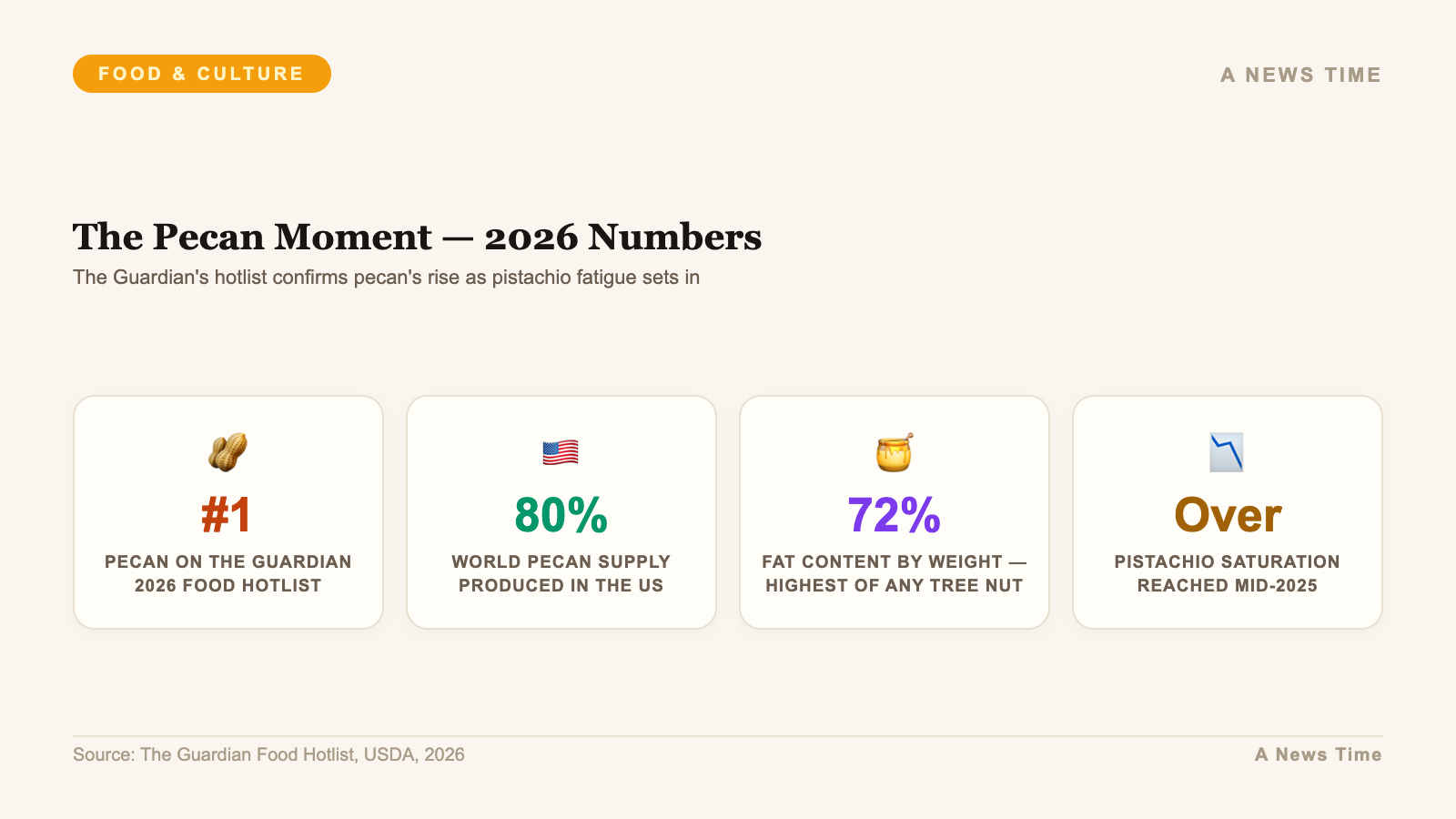 FOOD & CULTURE

A NEWS TIME

The Pecan Moment — 2026 Numbers

The Guardian's hotlist confirms pecan's rise as pistachio fatigue sets in

#1
PECAN ON THE GUARDIAN 2026 FOOD HOTLIST

80%
WORLD PECAN SUPPLY PRODUCED IN THE US

72%
FAT CONTENT BY WEIGHT — HIGHEST OF ANY TREE NUT

Over
PISTACHIO SATURATION REACHED MID-2025

Source: The Guardian Food Hotlist, USDA, 2026

A News Time