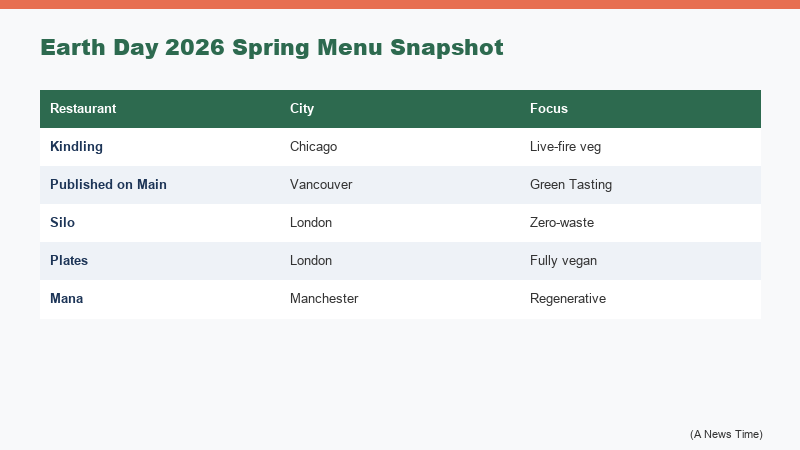 Earth Day 2026 Spring Menu Snapshot

| Restaurant | City | Focus |
|---|---|---|
| Kindling | Chicago | Live-fire veg |
| Published on Main | Vancouver | Green Tasting |
| Silo | London | Zero-waste |
| Plates | London | Fully vegan |
| Mana | Manchester | Regenerative |

(A News Time)