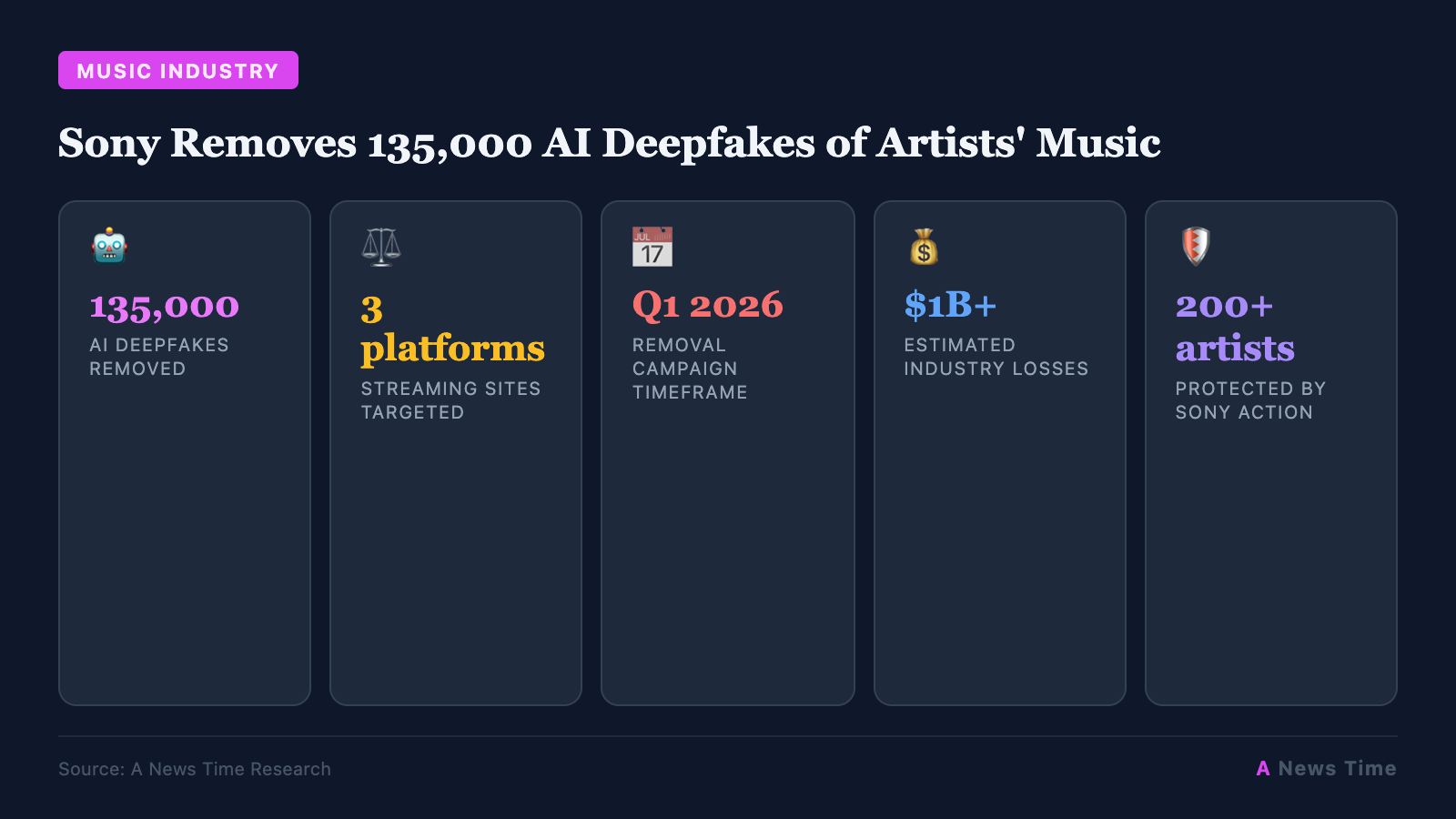 MUSIC INDUSTRY

Sony Removes 135,000 AI Deepfakes of Artists' Music

135,000
AI DEEPFAKES REMOVED

3 platforms
STREAMING SITES TARGETED

JUL 17
Q1 2026
REMOVAL CAMPAIGN TIMEFRAME

$1B+
ESTIMATED INDUSTRY LOSSES

200+ artists
PROTECTED BY SONY ACTION

Source: A News Time Research

A News Time