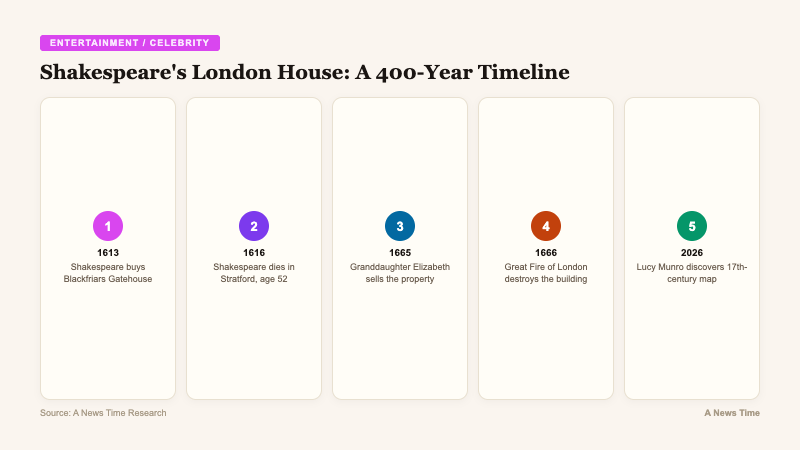 ENTERTAINMENT / CELEBRITY

Shakespeare's London House: A 400-Year Timeline

1
1613
Shakespeare buys Blackfriars Gatehouse

2
1616
Shakespeare dies in Stratford, age 52

3
1665
Granddaughter Elizabeth sells the property

4
1666
Great Fire of London destroys the building

5
2026
Lucy Munro discovers 17th-century map

Source: A News Time Research

A News Time