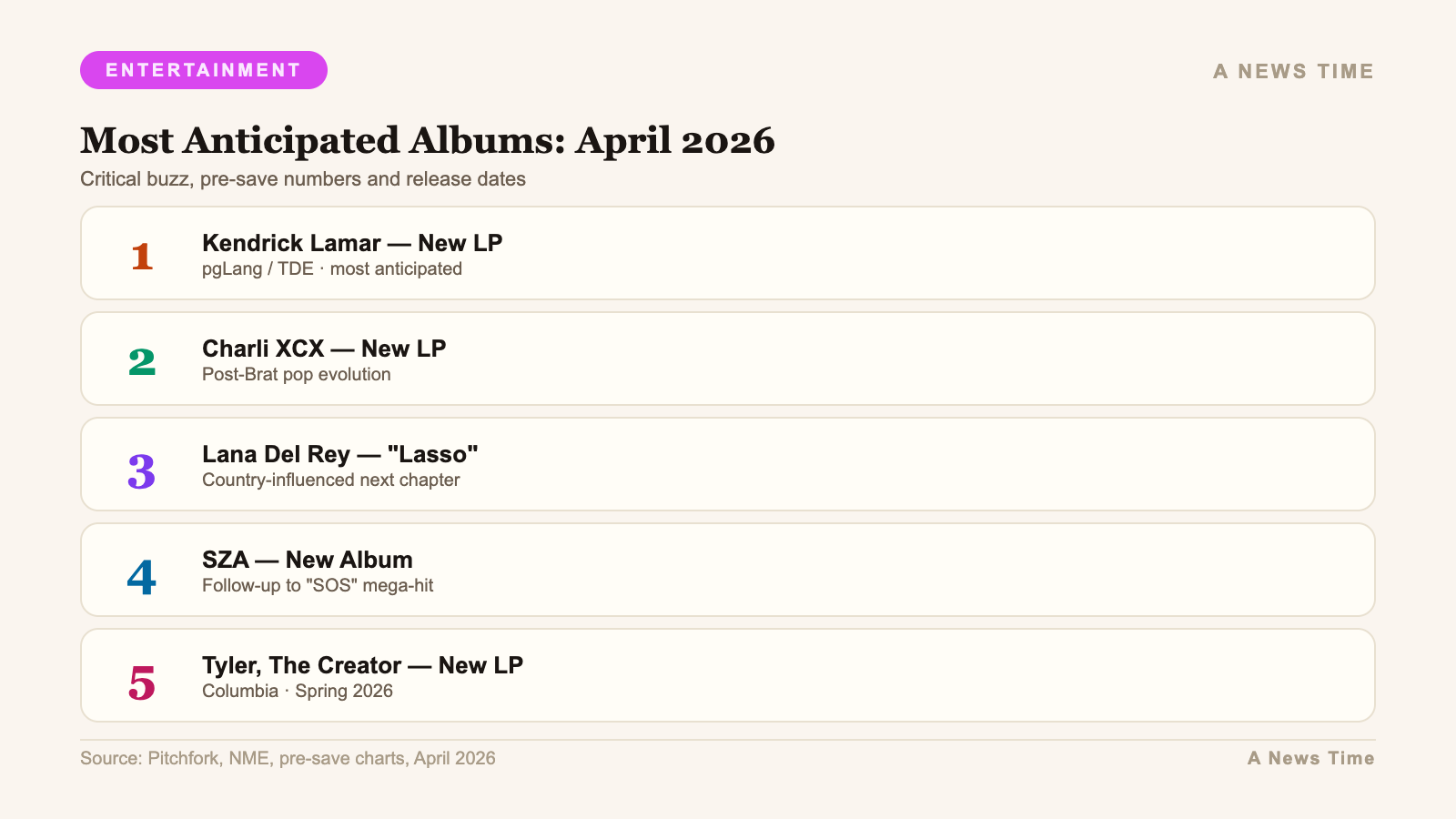 ENTERTAINMENT

A NEWS TIME

Most Anticipated Albums: April 2026

Critical buzz, pre-save numbers and release dates

1 Kendrick Lamar — New LP
pgLang / TDE · most anticipated

2 Charli XCX — New LP
Post-Brat pop evolution

3 Lana Del Rey — "Lasso"
Country-influenced next chapter

4 SZA — New Album
Follow-up to "SOS" mega-hit

5 Tyler, The Creator — New LP
Columbia · Spring 2026

Source: Pitchfork, NME, pre-save charts, April 2026

A News Time