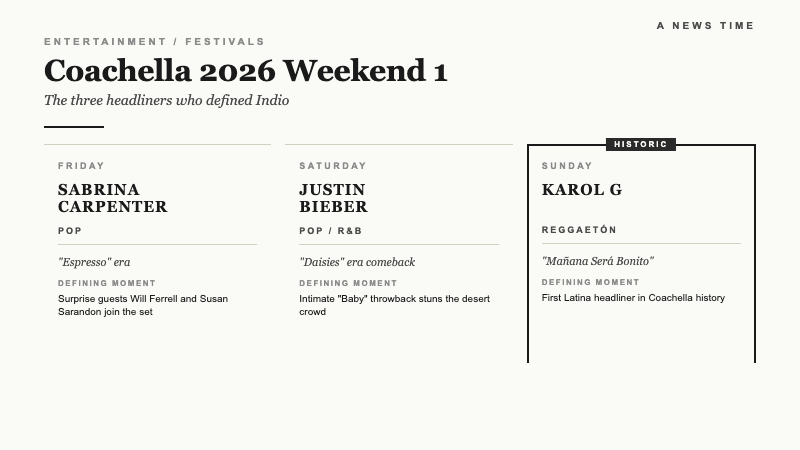 A NEWS TIME

ENTERTAINMENT / FESTIVALS

Coachella 2026 Weekend 1

The three headliners who defined Indio

FRIDAY

SABRINA CARPENTER

POP

"Espresso" era

DEFINING MOMENT

Surprise guests Will Ferrell and Susan Sarandon join the set

SATURDAY

JUSTIN BIEBER

POP / R&B

"Daisies" era comeback

DEFINING MOMENT

Intimate "Baby" throwback stuns the desert crowd

HISTORIC

SUNDAY

KAROL G

REGGAETÓN

"Mañana Será Bonito"

DEFINING MOMENT

First Latina headliner in Coachella history