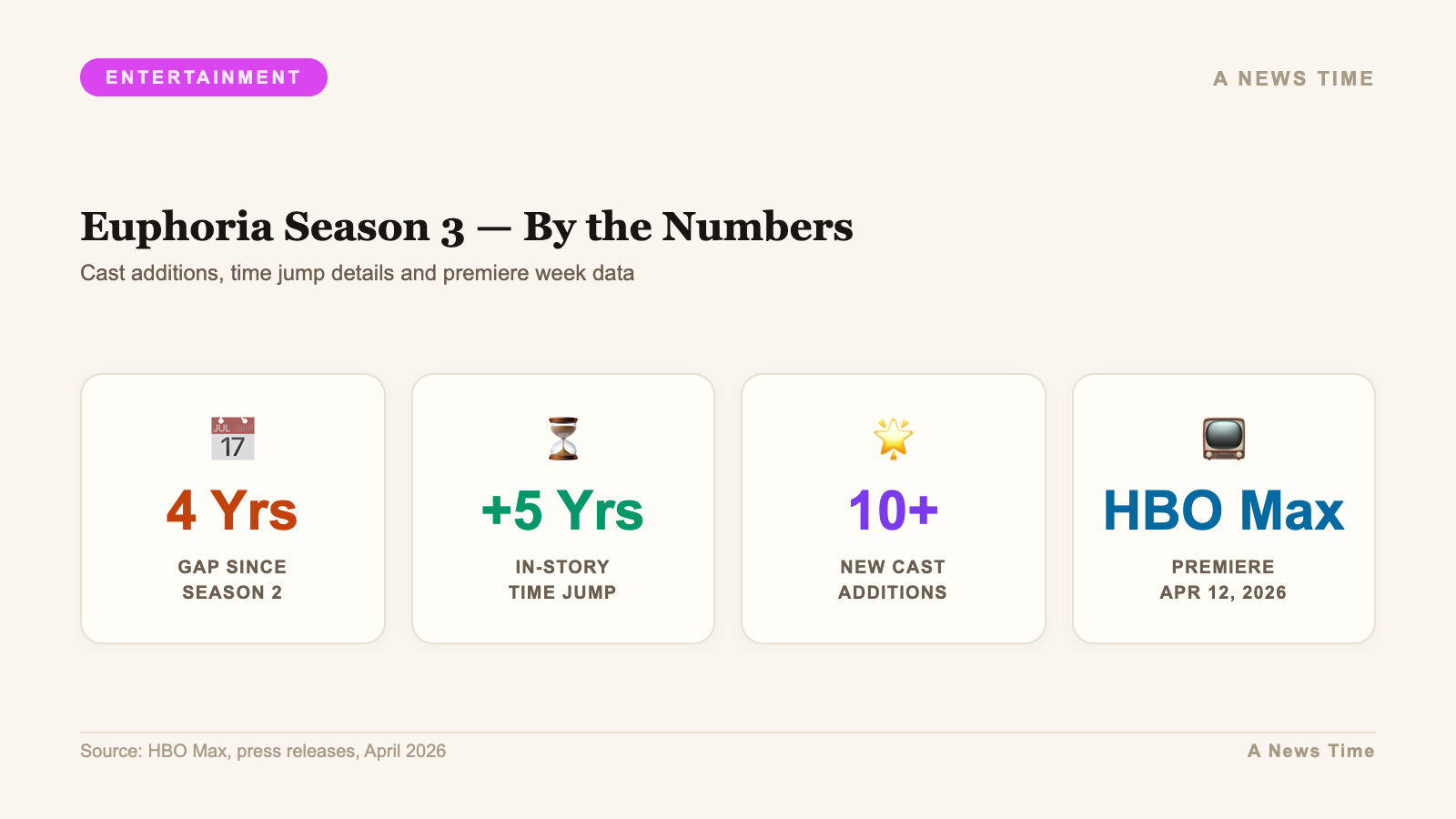 ENTERTAINMENT

A NEWS TIME

Euphoria Season 3 — By the Numbers

Cast additions, time jump details and premiere week data

JUL 17

4 Yrs

GAP SINCE SEASON 2

+5 Yrs

IN-STORY TIME JUMP

10+

NEW CAST ADDITIONS

HBO Max

PREMIERE APR 12, 2026

Source: HBO Max, press releases, April 2026

A News Time