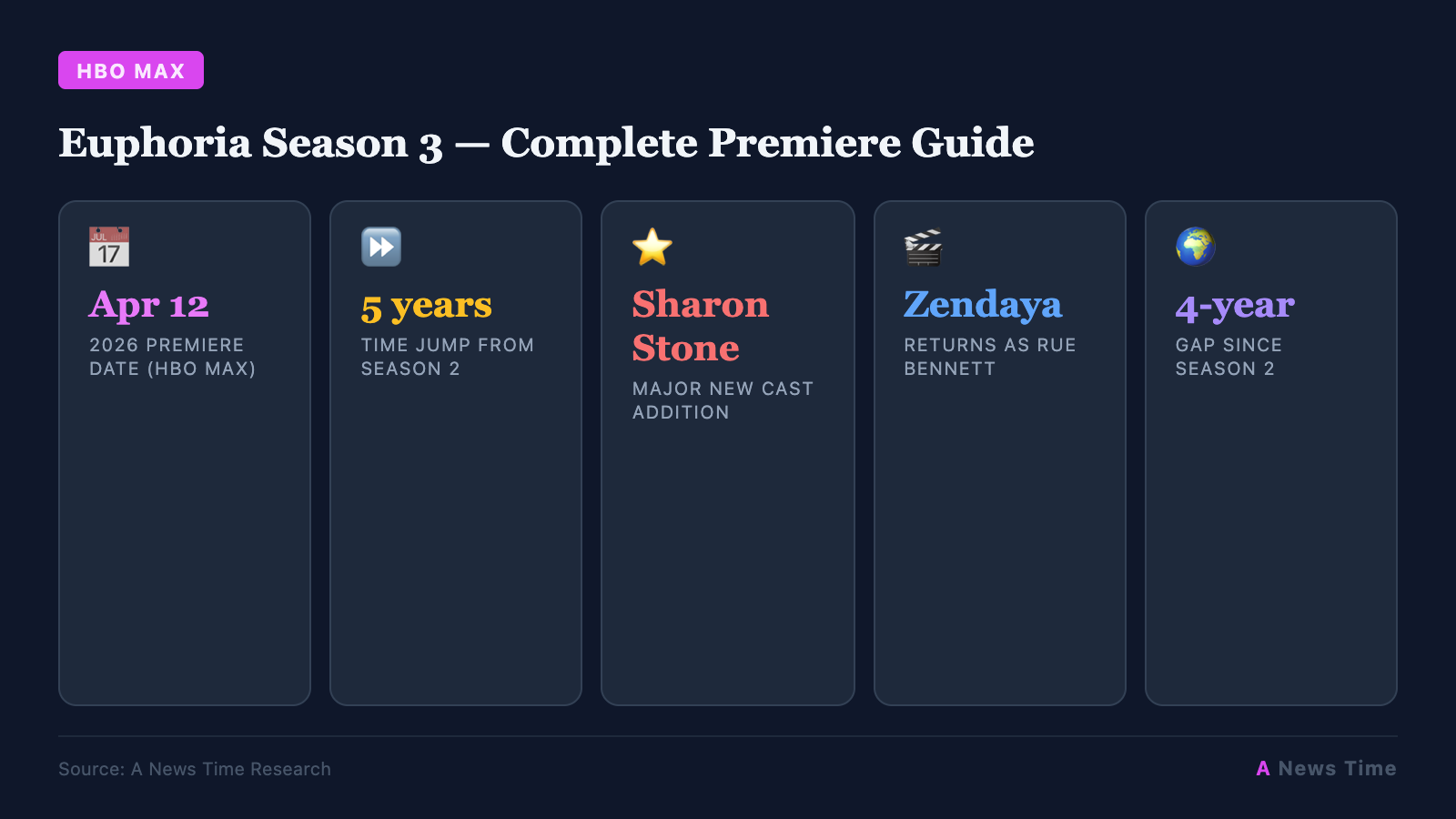 HBO MAX

Euphoria Season 3 — Complete Premiere Guide

JUL 17

Apr 12

2026 PREMIERE DATE (HBO MAX)

5 years

TIME JUMP FROM SEASON 2

Sharon Stone

MAJOR NEW CAST ADDITION

Zendaya

RETURNS AS RUE BENNETT

4-year

GAP SINCE SEASON 2

Source: A News Time Research

A News Time