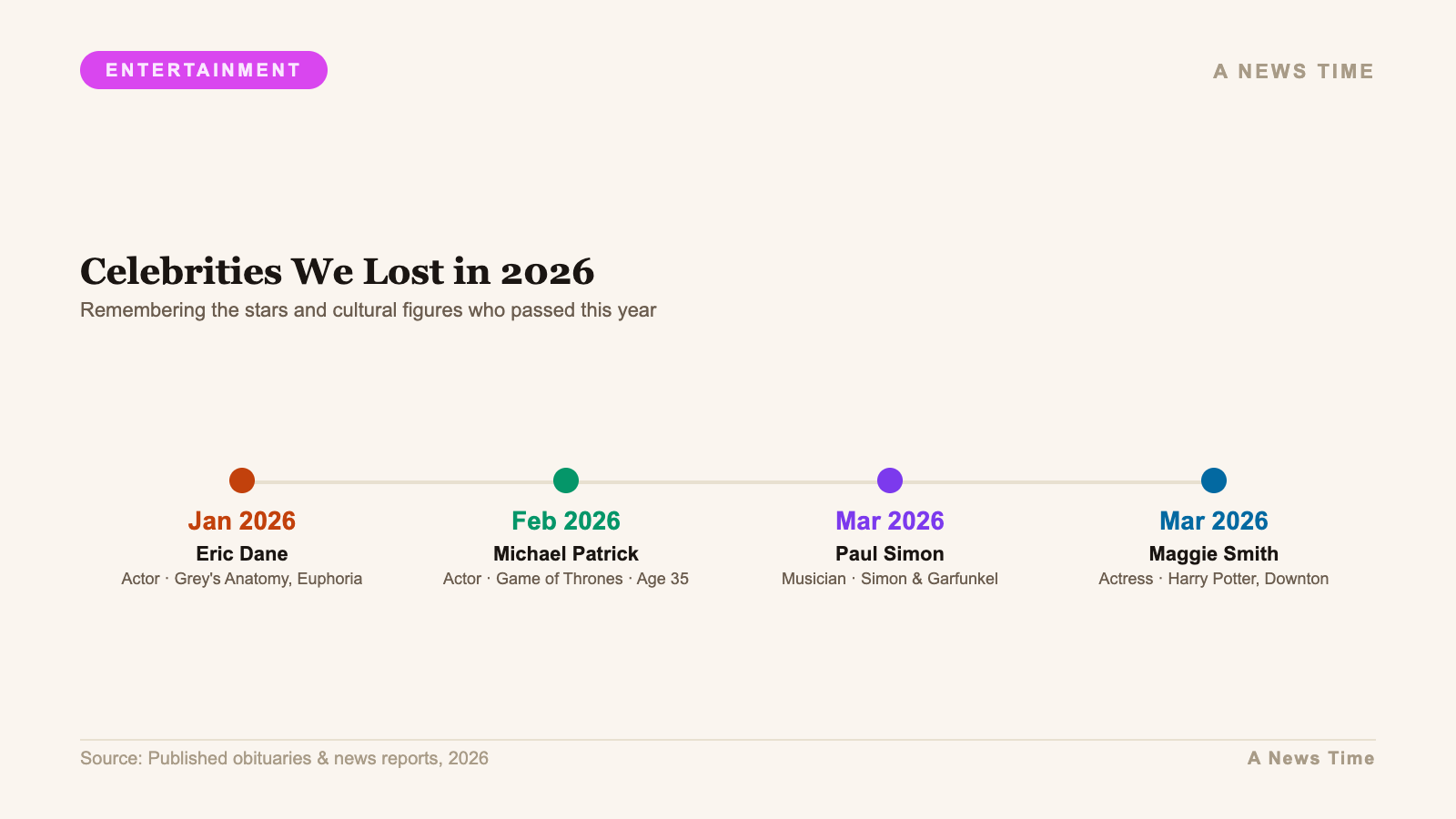 ENTERTAINMENT

A NEWS TIME

Celebrities We Lost in 2026

Remembering the stars and cultural figures who passed this year

Jan 2026
Eric Dane
Actor · Grey's Anatomy, Euphoria

Feb 2026
Michael Patrick
Actor · Game of Thrones · Age 35

Mar 2026
Paul Simon
Musician · Simon & Garfunkel

Mar 2026
Maggie Smith
Actress · Harry Potter, Downton

Source: Published obituaries & news reports, 2026

A News Time