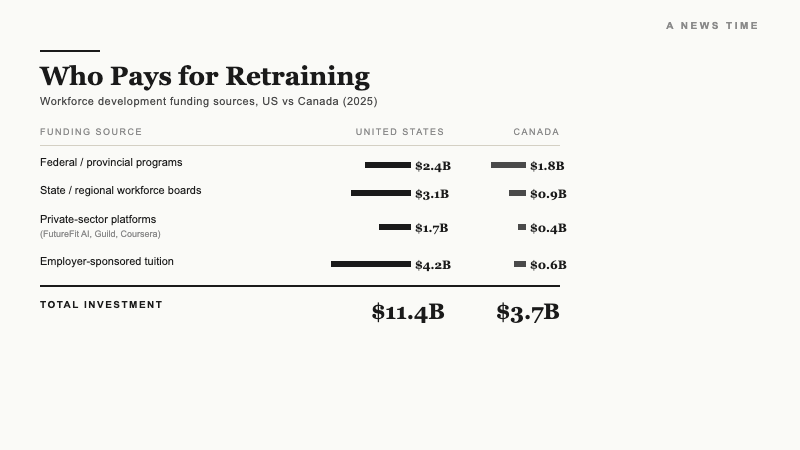 A NEWS TIME

Who Pays for Retraining

Workforce development funding sources, US vs Canada (2025)

| FUNDING SOURCE | UNITED STATES | CANADA |
|---|---|---|
| Federal / provincial programs | \$2.4B | \$1.8B |
| State / regional workforce boards | \$3.1B | \$0.9B |
| Private-sector platforms (FutureFit AI, Guild, Coursera) | \$1.7B | \$0.4B |
| Employer-sponsored tuition | \$4.2B | \$0.6B |
| TOTAL INVESTMENT | \$11.4B | \$3.7B |