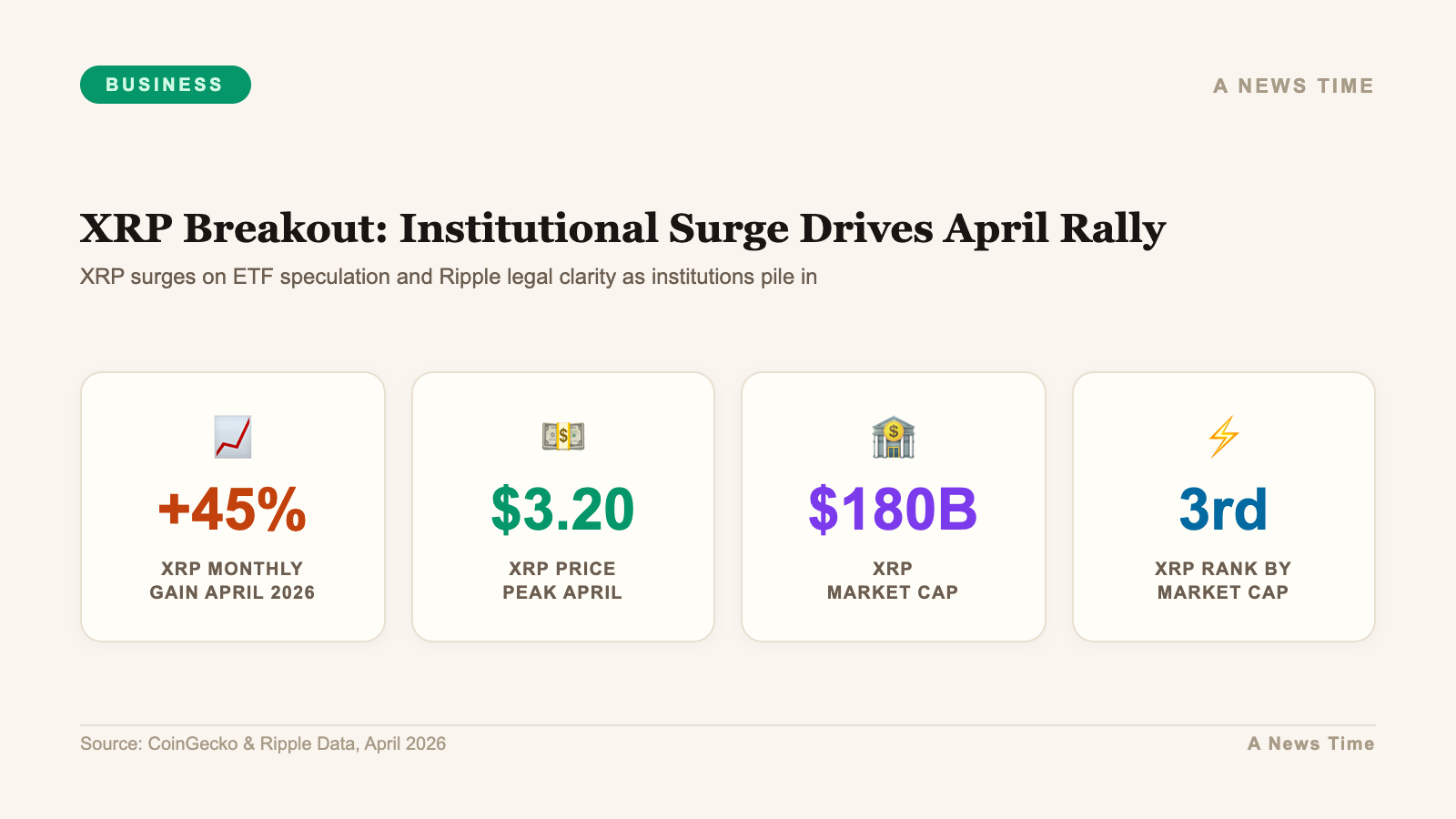 BUSINESS

A NEWS TIME

XRP Breakout: Institutional Surge Drives April Rally

XRP surges on ETF speculation and Ripple legal clarity as institutions pile in

+45%
XRP MONTHLY GAIN APRIL 2026

$3.20
XRP PRICE PEAK APRIL

$180B
XRP MARKET CAP

3rd
XRP RANK BY MARKET CAP

Source: CoinGecko & Ripple Data, April 2026

A News Time