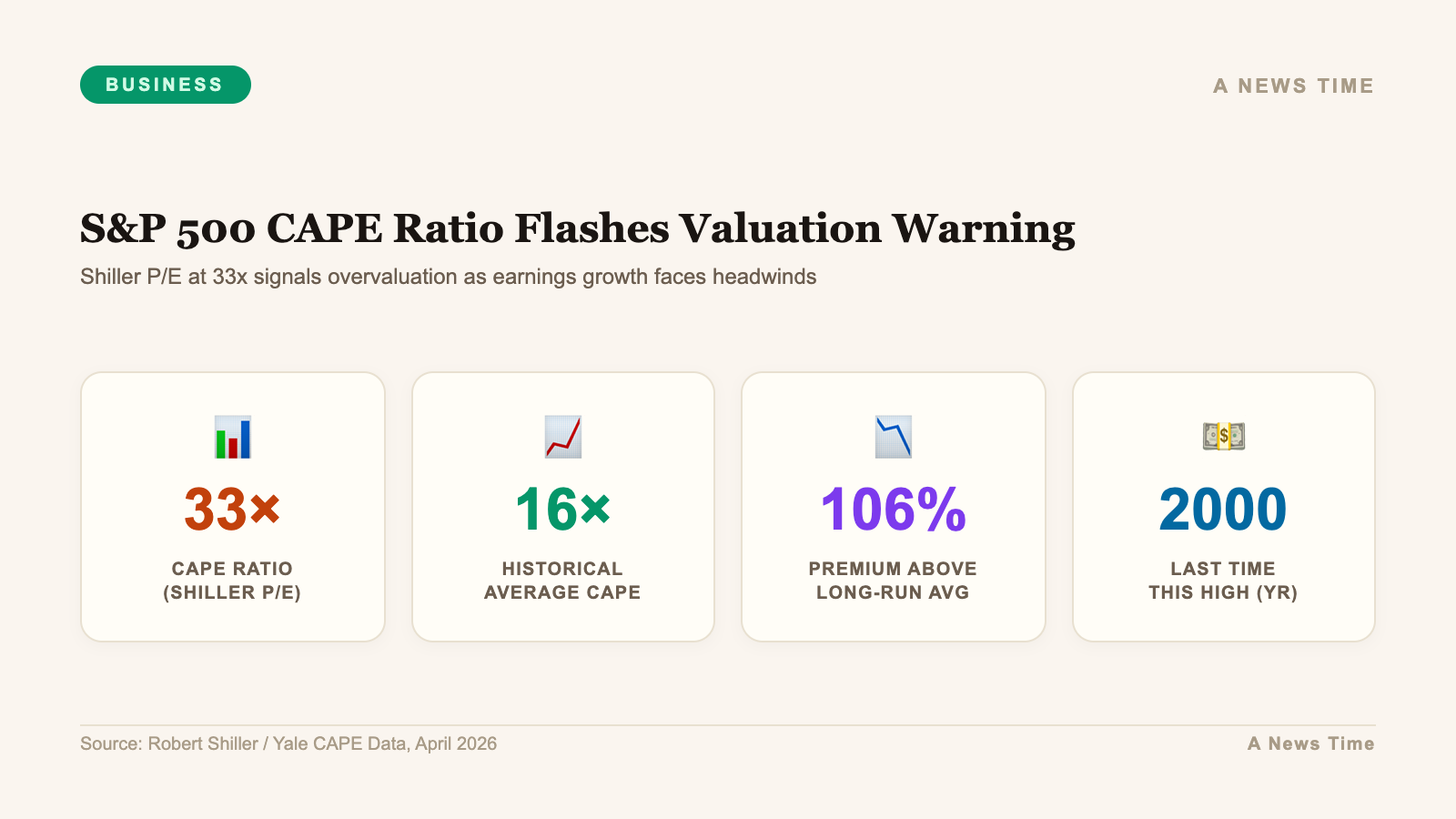 BUSINESS

A NEWS TIME

S&P 500 CAPE Ratio Flashes Valuation Warning

Shiller P/E at 33x signals overvaluation as earnings growth faces headwinds

33×

CAPE RATIO (SHILLER P/E)

16×

HISTORICAL AVERAGE CAPE

106%

PREMIUM ABOVE LONG-RUN AVG

2000

LAST TIME THIS HIGH (YR)

Source: Robert Shiller / Yale CAPE Data, April 2026

A News Time