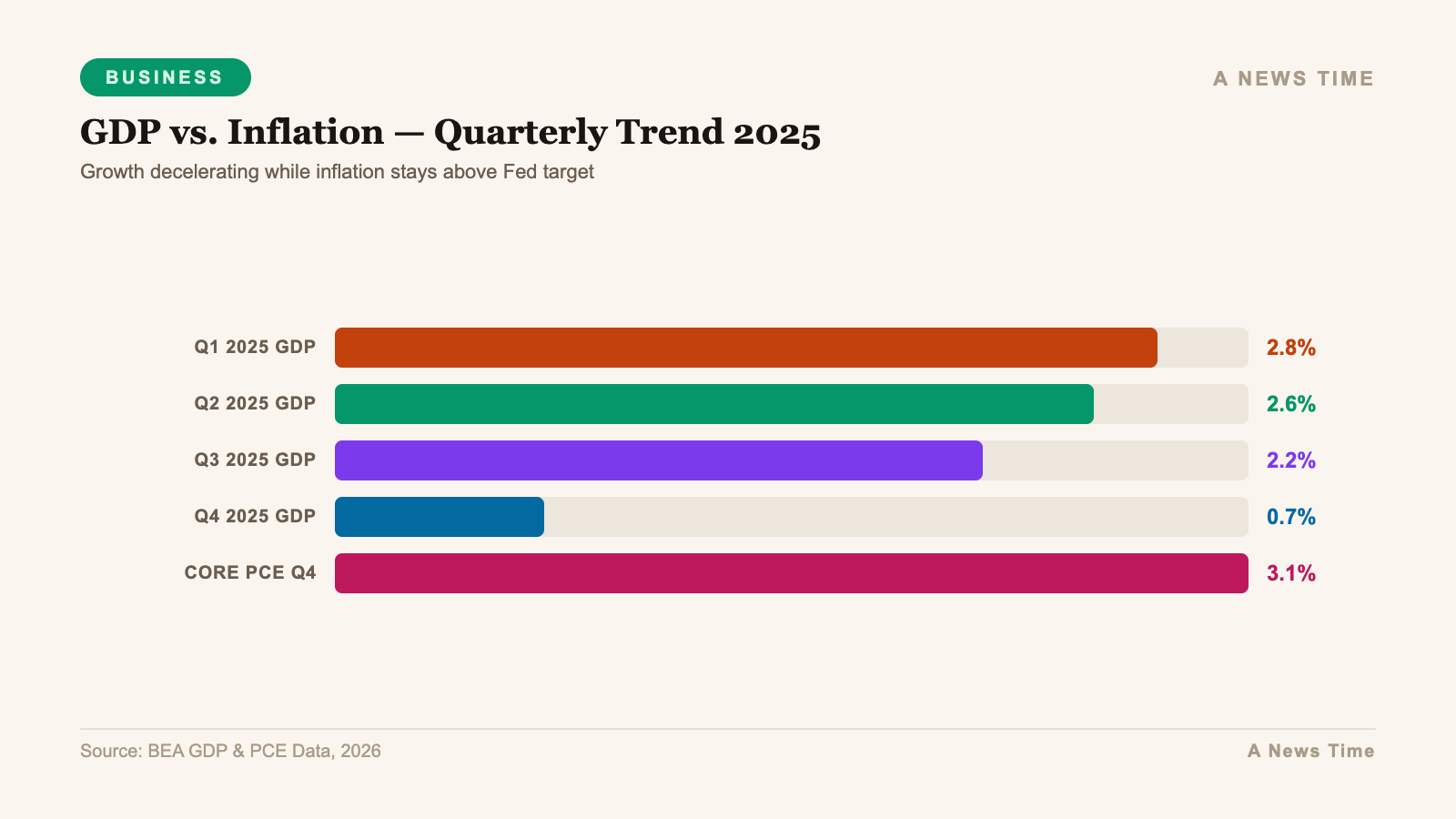 BUSINESS

A NEWS TIME

GDP vs. Inflation — Quarterly Trend 2025

Growth decelerating while inflation stays above Fed target

Q1 2025 GDP 2.8%
Q2 2025 GDP 2.6%
Q3 2025 GDP 2.2%
Q4 2025 GDP 0.7%
CORE PCE Q4 3.1%

Source: BEA GDP & PCE Data, 2026

A News Time