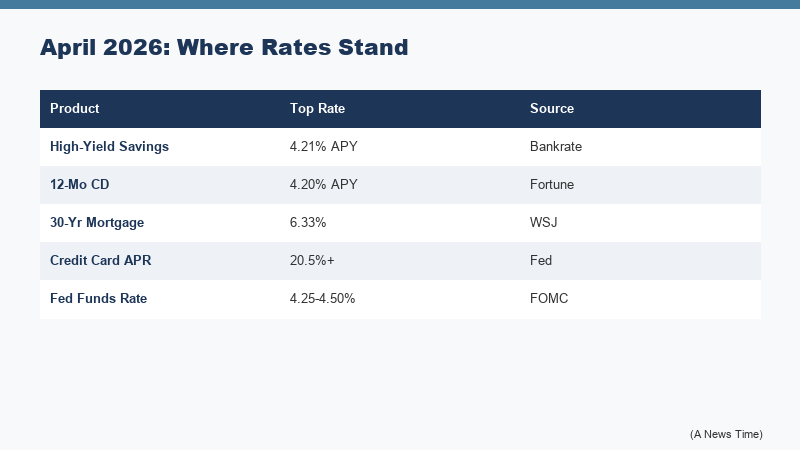 April 2026: Where Rates Stand

| Product | Top Rate | Source |
|---|---|---|
| High-Yield Savings | 4.21% APY | Bankrate |
| 12-Mo CD | 4.20% APY | Fortune |
| 30-Yr Mortgage | 6.33% | WSJ |
| Credit Card APR | 20.5%+ | Fed |
| Fed Funds Rate | 4.25-4.50% | FOMC |

(A News Time)