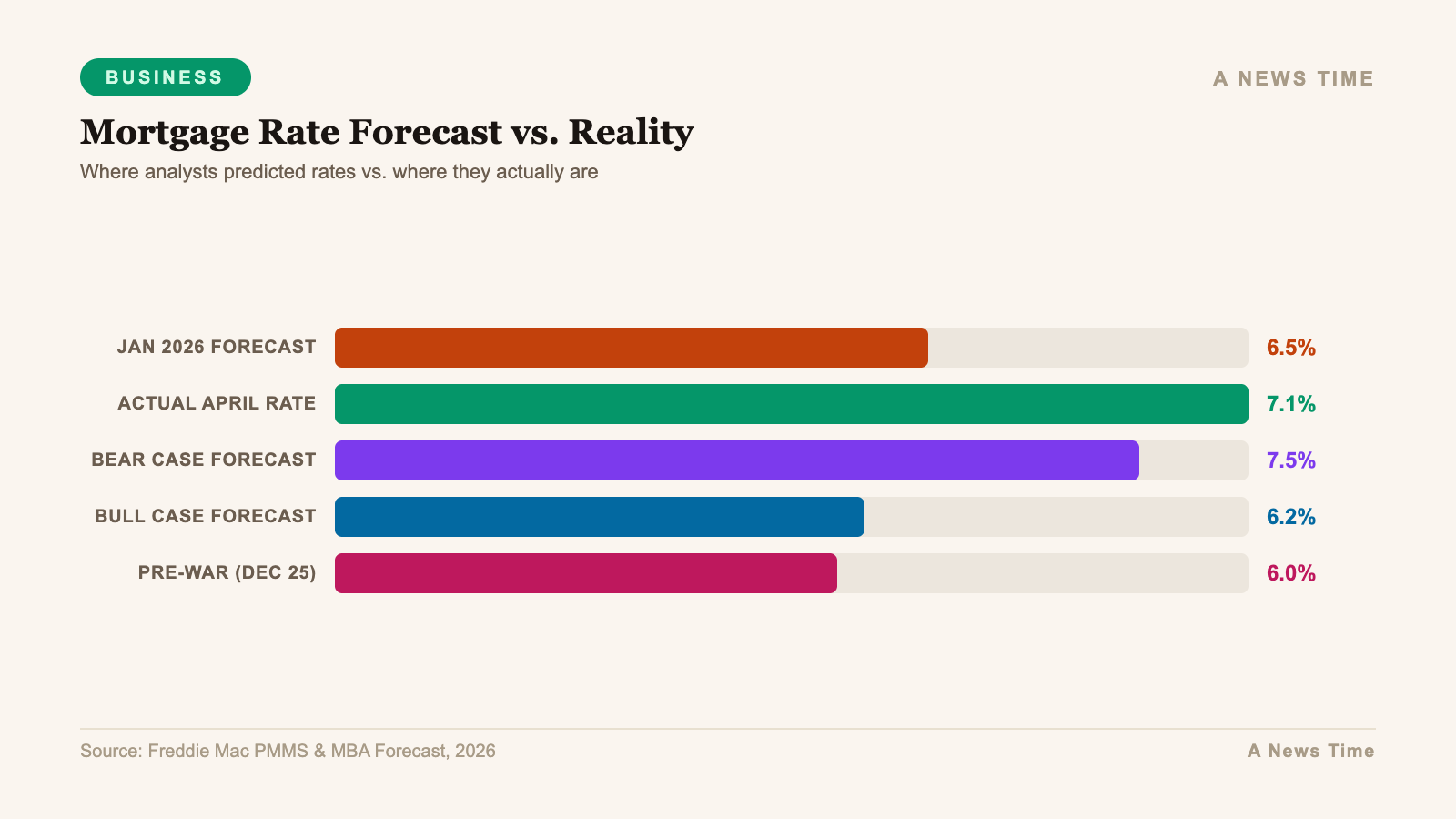 BUSINESS

A NEWS TIME

Mortgage Rate Forecast vs. Reality

Where analysts predicted rates vs. where they actually are

JAN 2026 FORECAST 6.5%

ACTUAL APRIL RATE 7.1%

BEAR CASE FORECAST 7.5%

BULL CASE FORECAST 6.2%

PRE-WAR (DEC 25) 6.0%

Source: Freddie Mac PMMS & MBA Forecast, 2026

A News Time