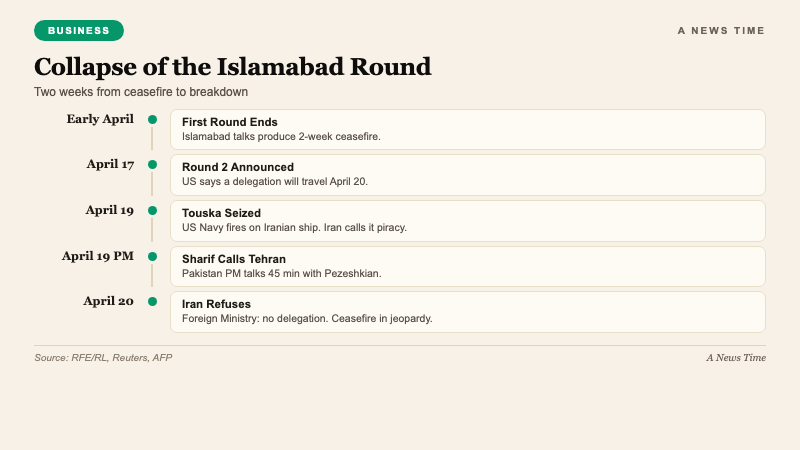 BUSINESS

A NEWS TIME

Collapse of the Islamabad Round

Two weeks from ceasefire to breakdown

Early April
First Round Ends
Islamabad talks produce 2-week ceasefire.

April 17
Round 2 Announced
US says a delegation will travel April 20.

April 19
Touska Seized
US Navy fires on Iranian ship. Iran calls it piracy.

April 19 PM
Sharif Calls Tehran
Pakistan PM talks 45 min with Pezeshkian.

April 20
Iran Refuses
Foreign Ministry: no delegation. Ceasefire in jeopardy.

Source: RFE/RL, Reuters, AFP

A News Time