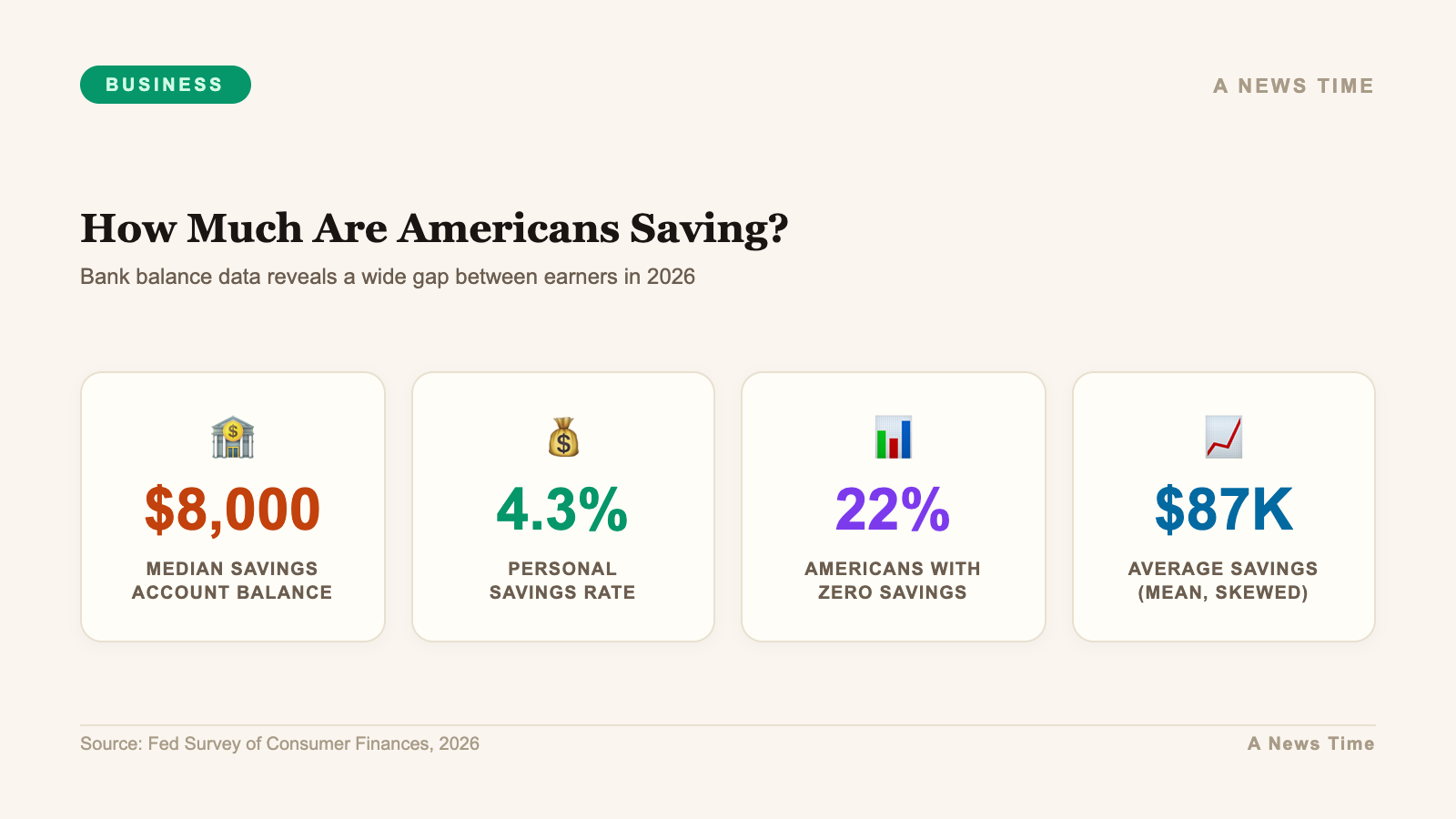 BUSINESS

A NEWS TIME

How Much Are Americans Saving?

Bank balance data reveals a wide gap between earners in 2026

$8,000
MEDIAN SAVINGS ACCOUNT BALANCE

4.3%
PERSONAL SAVINGS RATE

22%
AMERICANS WITH ZERO SAVINGS

$87K
AVERAGE SAVINGS (MEAN, SKEWED)

Source: Fed Survey of Consumer Finances, 2026

A News Time