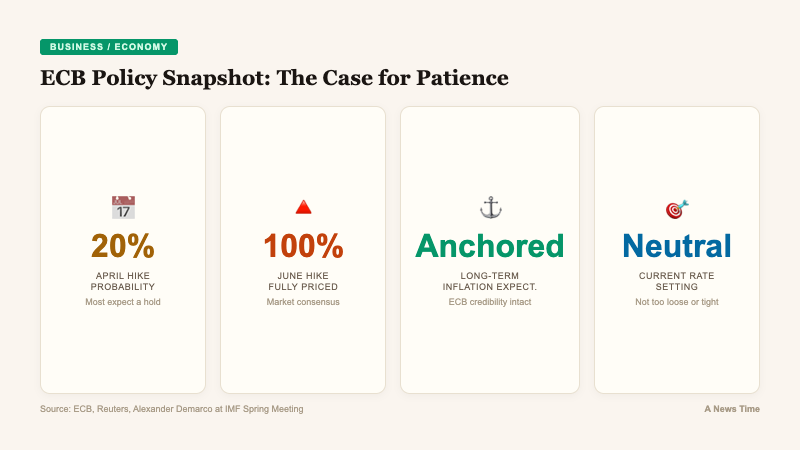 BUSINESS / ECONOMY

ECB Policy Snapshot: The Case for Patience

17

20%

APRIL HIKE PROBABILITY

Most expect a hold

100%

JUNE HIKE FULLY PRICED

Market consensus

Anchored

LONG-TERM INFLATION EXPECT.

ECB credibility intact

Neutral

CURRENT RATE SETTING

Not too loose or tight

Source: ECB, Reuters, Alexander Demarco at IMF Spring Meeting

A News Time